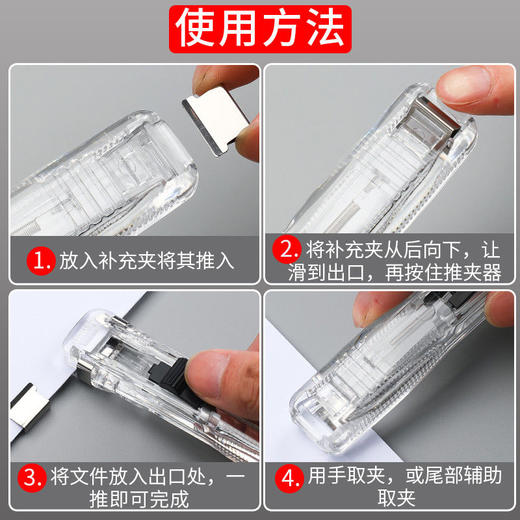 使用方法

1. 放入补充夹将其推入

2. 将补充夹从后向下，让滑到出口，再按住推夹器

3. 将文件放入出口处，一推即可完成

4. 用手取夹，或尾部辅助取夹