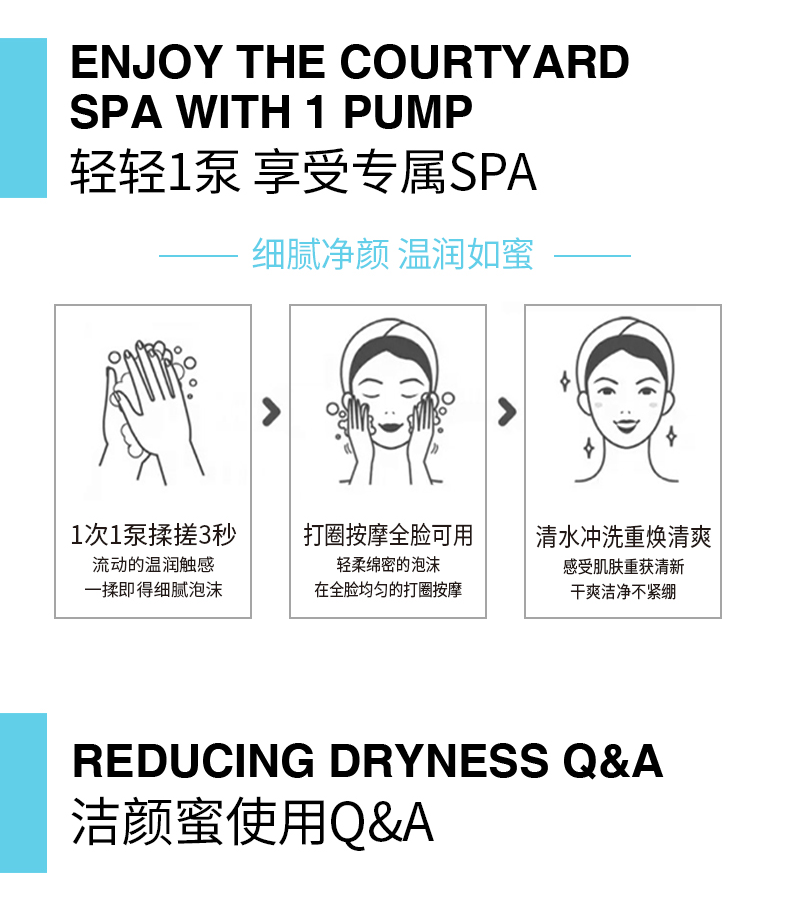 ENJOY THE COURTYARD SPA WITH 1 PUMP
轻轻1泵 享受专属SPA

细腻净颜 温润如蜜

1次1泵揉搓3秒
流动的温润触感
一揉即得细腻泡沫

打圈按摩全脸可用
轻柔绵密的泡沫
在全脸均匀的打圈按摩

清水冲洗重焕清爽
感受肌肤重获清新
干爽洁净不紧绷

REDUCING DRYNESS Q&A
洁颜蜜使用Q&A