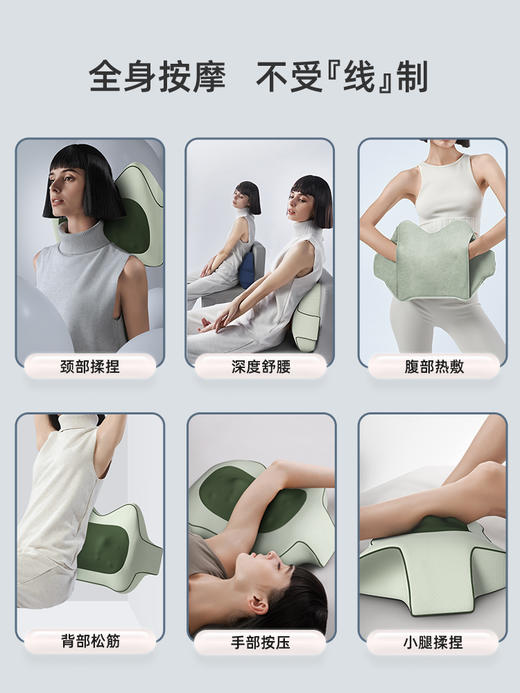 全身按摩 不受『线』制

颈部揉捏

深度舒腰

腹部热敷

背部松筋

手部按压

小腿揉捏