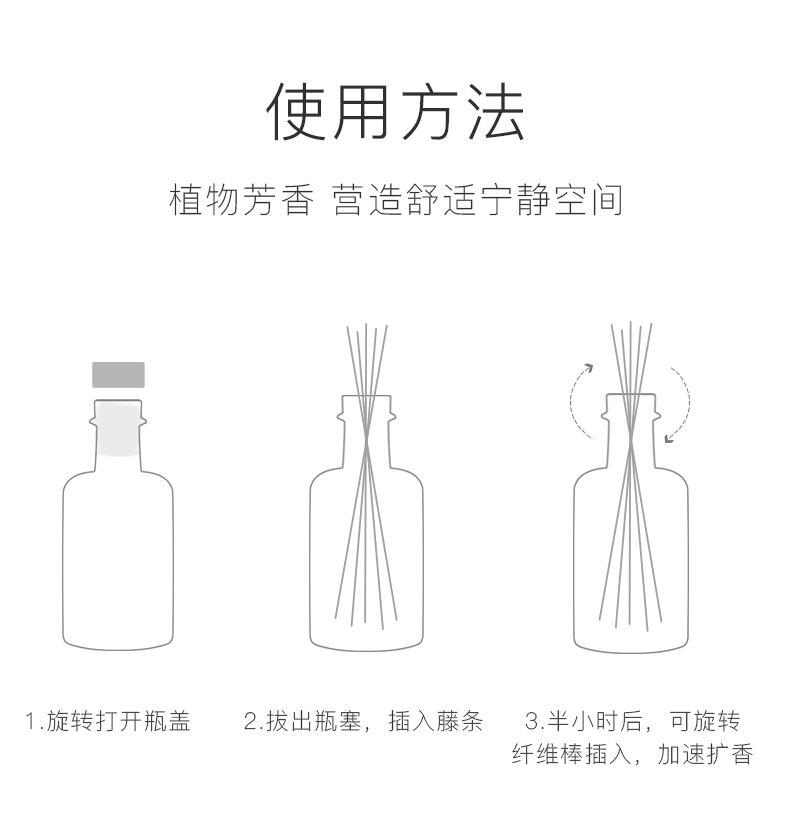 使用方法

植物芳香 营造舒适宁静空间

1.旋转打开瓶盖

2.拔出瓶塞，插入藤条

3.半小时后，可旋转纤维棒插入，加速扩香