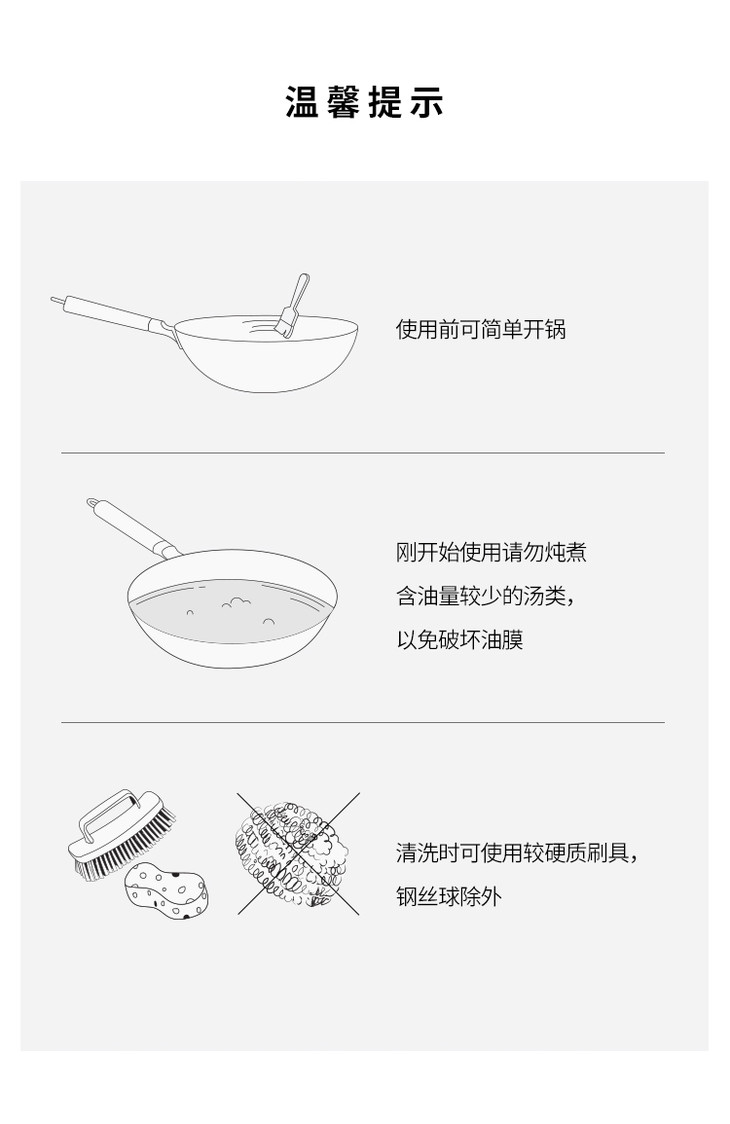 温馨提示

使用前可简单开锅

刚开始使用请勿炖煮
含油量较少的汤类，
以免破坏油膜

清洗时可使用较硬质刷具，
钢丝球除外