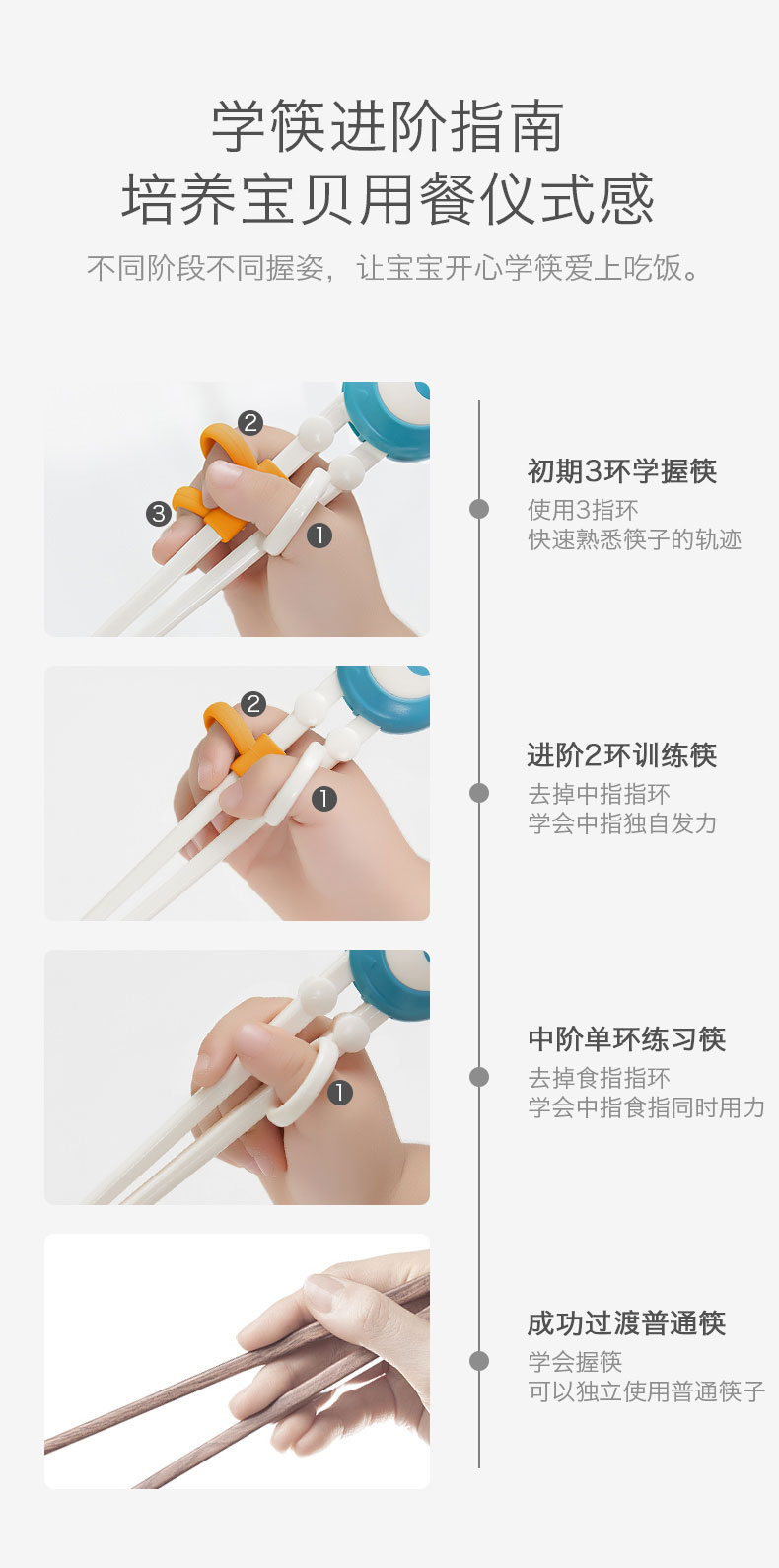 学筷进阶指南
培养宝贝用餐仪式感

不同阶段不同握姿，让宝宝开心学筷爱上吃饭。

2
3
1

初期3环学握筷
使用3指环
快速熟悉筷子的轨迹

2
1

进阶2环训练筷
去掉中指指环
学会中指独自发力

1

中阶单环练习筷
去掉食指指环
学会中指食指同时用力

成功过渡普通筷
学会握筷
可以独立使用普通筷子