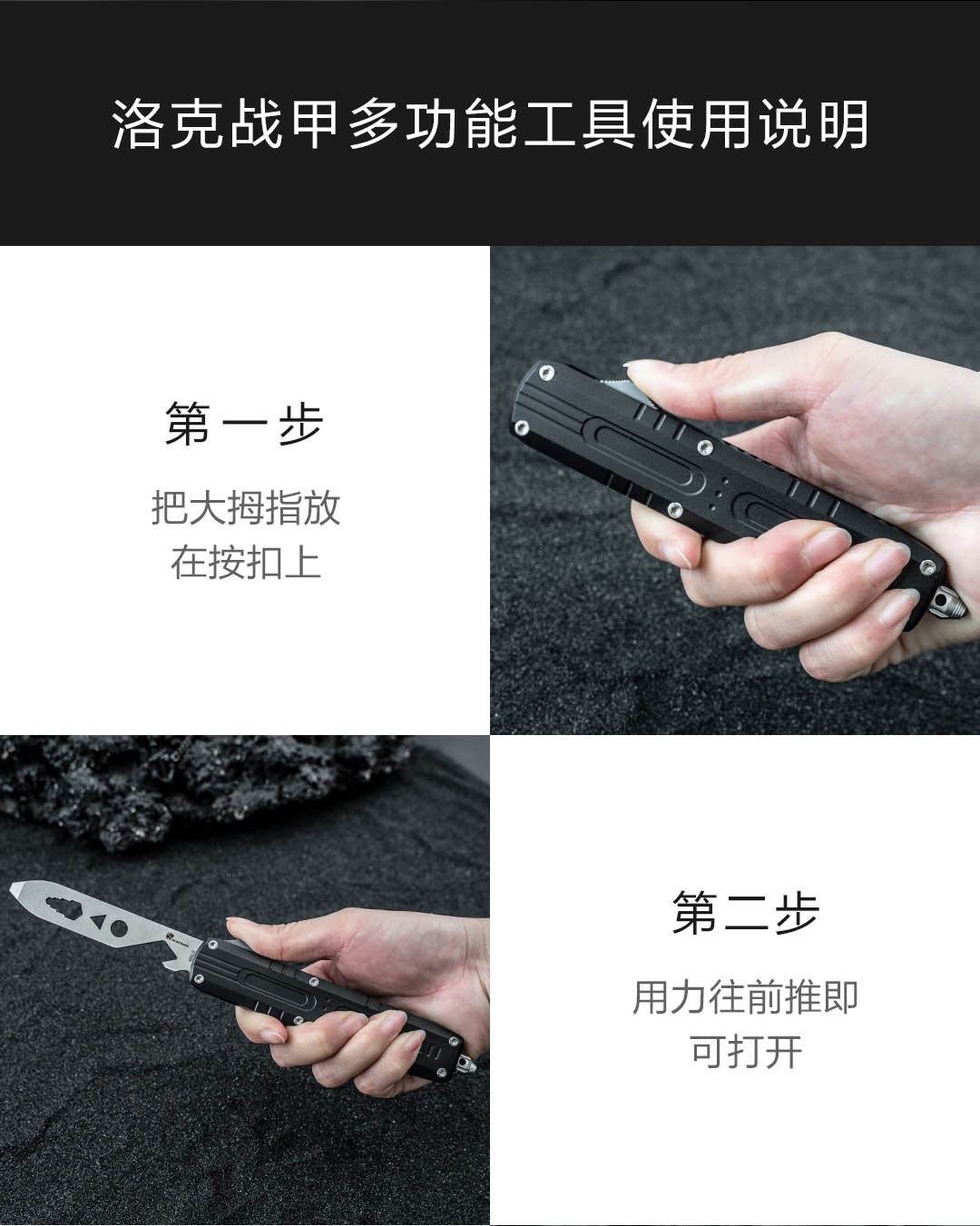 洛克战甲多功能工具使用说明

第一步

把大拇指放在按扣上

第二步

用力往前推即可打开