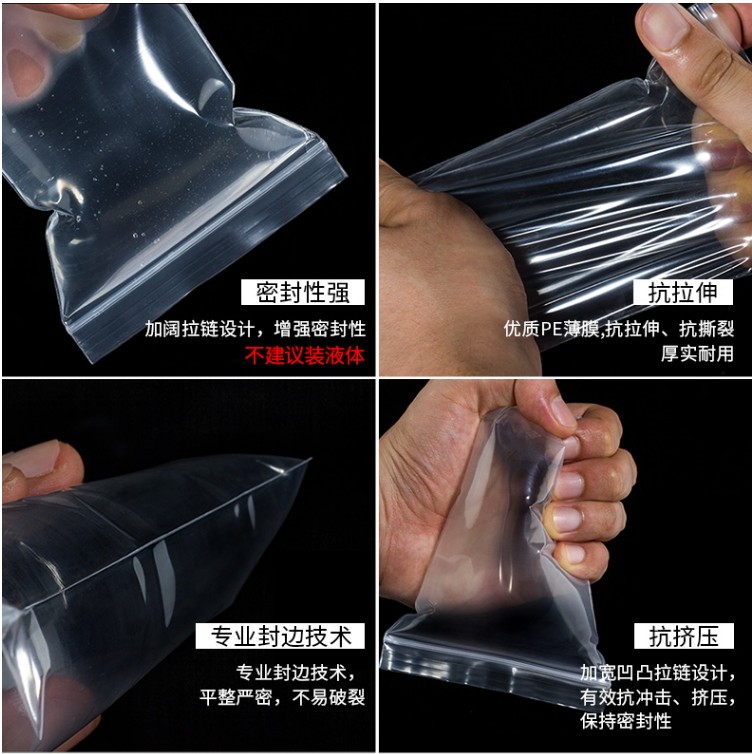 密封性强

加阔拉链设计，增强密封性
不建议装液体

抗拉伸

优质PE薄膜,抗拉伸、抗撕裂
厚实耐用

专业封边技术

专业封边技术，
平整严密，不易破裂

抗挤压

加宽凹凸拉链设计，
有效抗冲击、挤压，
保持密封性