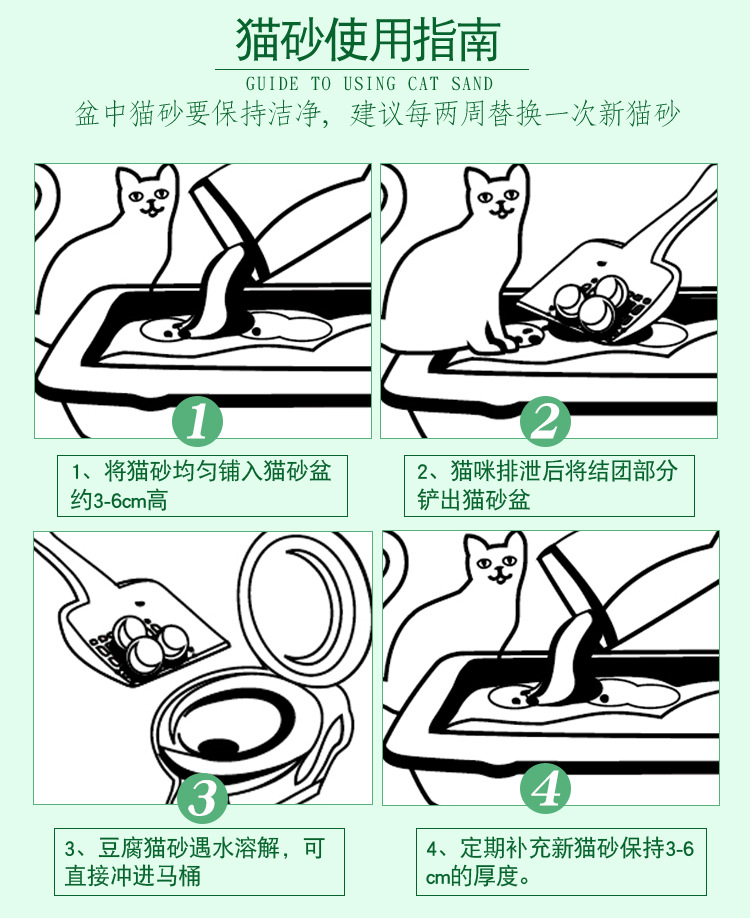 猫砂使用指南

GUIDE TO USING CAT SAND

盆中猫砂要保持洁净，建议每两周替换一次新猫砂

1

1、将猫砂均匀铺入猫砂盆约3-6cm高

2

2、猫咪排泄后将结团部分铲出猫砂盆

3

3、豆腐猫砂遇水溶解，可直接冲进马桶

4

4、定期补充新猫砂保持3-6cm的厚度。