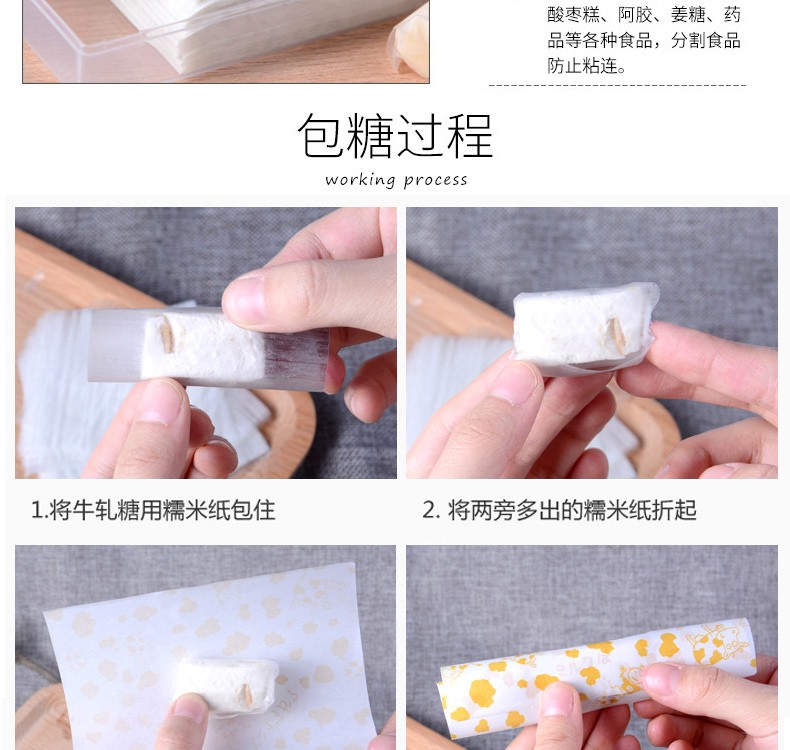 酸枣糕、阿胶、姜糖、药品等各种食品，分割食品防止粘连。

包糖过程
working process

1.将牛轧糖用糯米纸包住

2. 将两旁多出的糯米纸折起