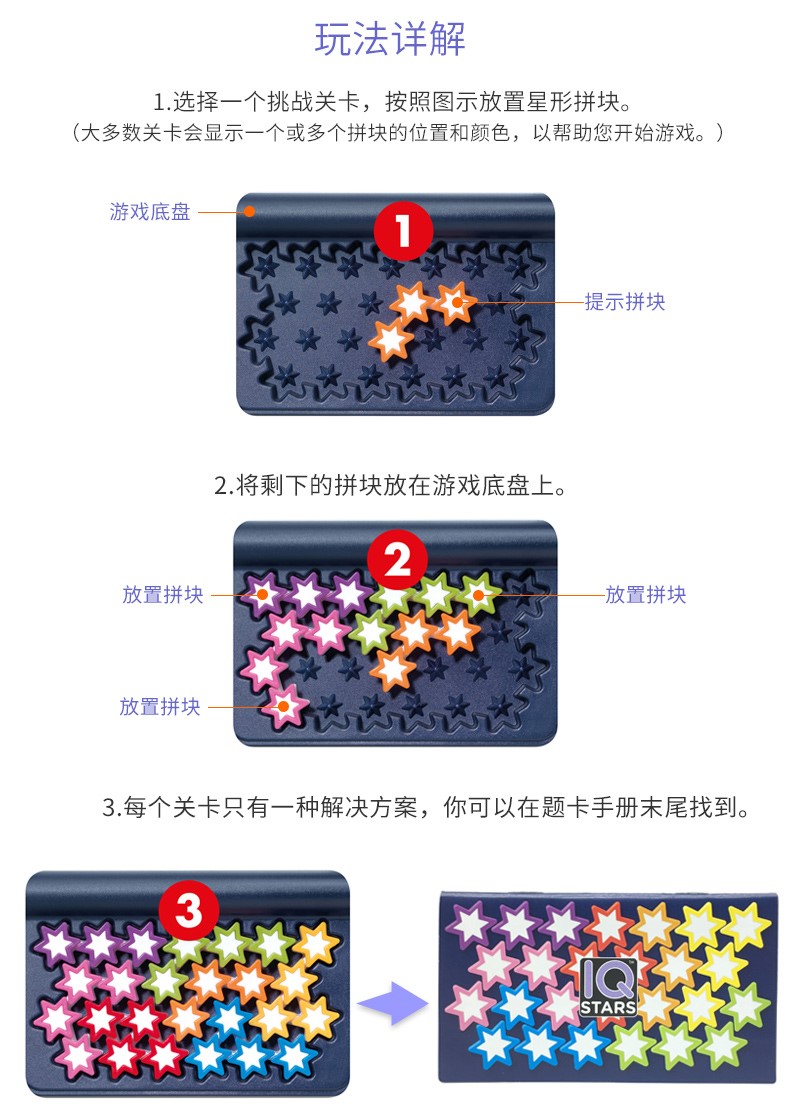 玩法详解

1.选择一个挑战关卡，按照图示放置星形拼块。
（大多数关卡会显示一个或多个拼块的位置和颜色，以帮助您开始游戏。）

游戏底盘

1

提示拼块

2.将剩下的拼块放在游戏底盘上。

2

放置拼块

放置拼块

放置拼块

3.每个关卡只有一种解决方案，你可以在题卡手册末尾找到。

3

IQ STARS