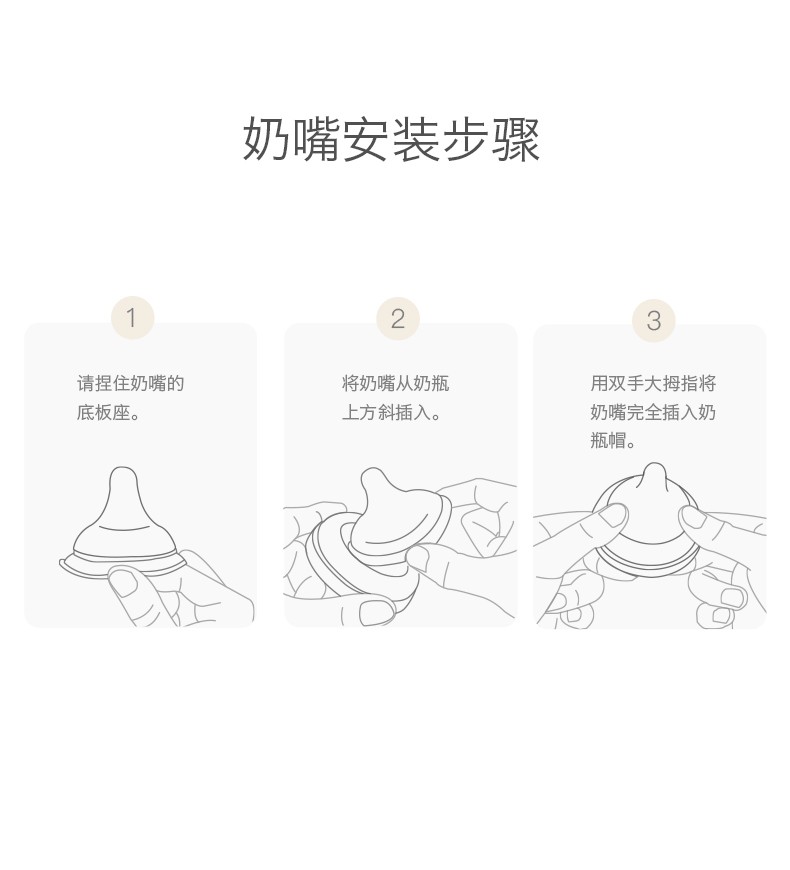 奶嘴安装步骤

1

请捏住奶嘴的底板座。

2

将奶嘴从奶瓶上方斜插入。

3

用双手大拇指将奶嘴完全插入奶瓶帽。