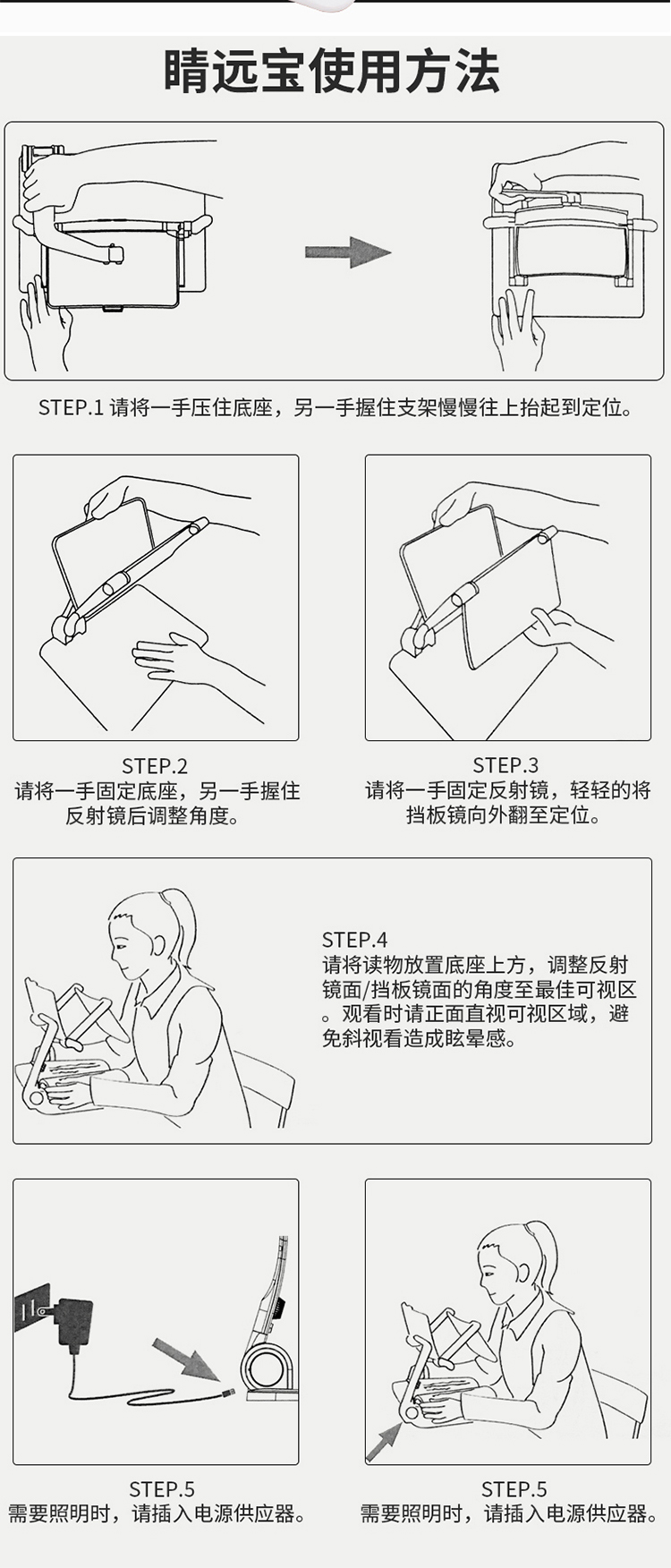 睛远宝使用方法

STEP.1 请将一手压住底座，另一手握住支架慢慢往上抬起到定位。

STEP.2
请将一手固定底座，另一手握住反射镜后调整角度。

STEP.3
请将一手固定反射镜，轻轻的将挡板镜向外翻至定位。

STEP.4
请将读物放置底座上方，调整反射镜面/挡板镜面的角度至最佳可视区。观看时请正面直视可视区域，避免斜视看造成眩晕感。

STEP.5
需要照明时，请插入电源供应器。

STEP.5
需要照明时，请插入电源供应器。