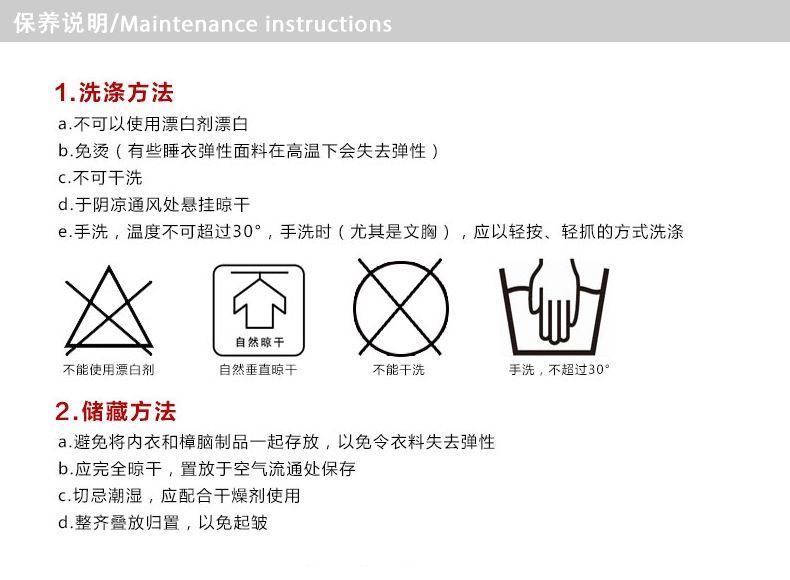 保养说明/Maintenance instructions

1.洗涤方法
a.不可以使用漂白剂漂白
b.免烫（有些睡衣弹性面料在高温下会失去弹性）
c.不可干洗
d.于阴凉通风处悬挂晾干
e.手洗，温度不可超过30°，手洗时（尤其是文胸），应以轻按、轻抓的方式洗涤

不能使用漂白剂

自然晾干
自然垂直晾干

不能干洗

手洗，不超过30°

2.储藏方法
a.避免将内衣和樟脑制品一起存放，以免令衣料失去弹性
b.应完全晾干，置放于空气流通处保存
c.切忌潮湿，应配合干燥剂使用
d.整齐叠放归置，以免起皱