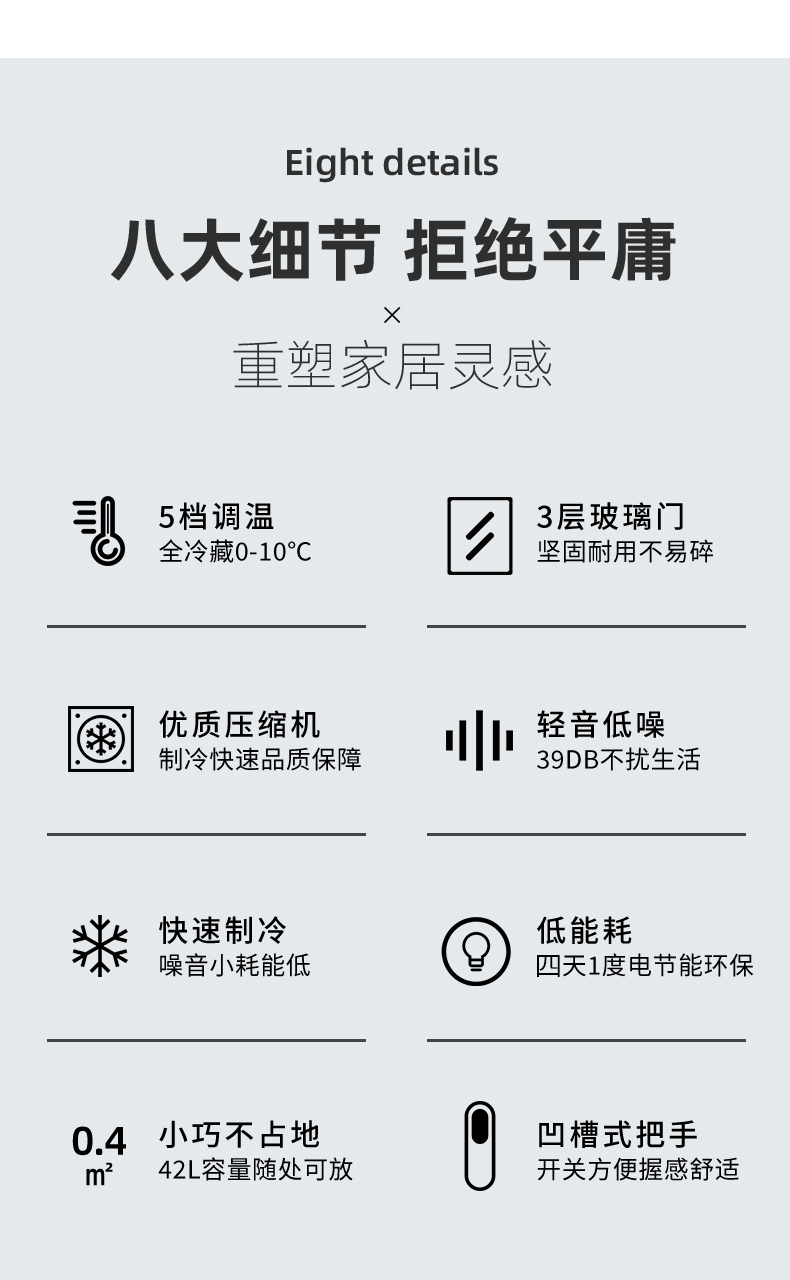 Eight details

八大细节 拒绝平庸

×

重塑家居灵感

5档调温
全冷藏0-10°C

3层玻璃门
坚固耐用不易碎

优质压缩机
制冷快速品质保障

轻音低噪
39DB不扰生活

快速制冷
噪音小耗能低

低能耗
四天1度电节能环保

0.4
㎡

小巧不占地
42L容量随处可放

凹槽式把手
开关方便握感舒适