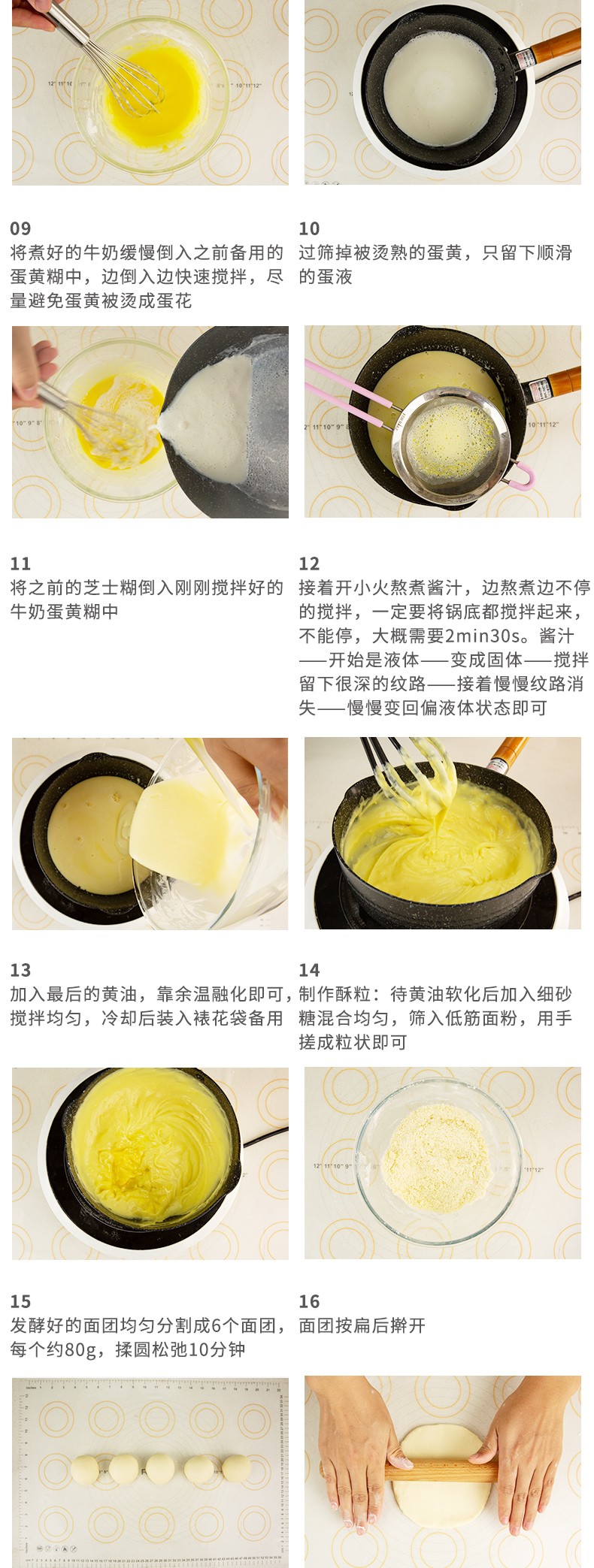 09
将煮好的牛奶缓慢倒入之前备用的蛋黄糊中，边倒入边快速搅拌，尽量避免蛋黄被烫成蛋花

10
过筛掉被烫熟的蛋黄，只留下顺滑的蛋液

11
将之前的芝士糊倒入刚刚搅拌好的牛奶蛋黄糊中

12
接着开小火熬煮酱汁，边熬煮边不停的搅拌，一定要将锅底都搅拌起来，不能停，大概需要2min30s。酱汁——开始是液体——变成固体——搅拌留下很深的纹路——接着慢慢纹路消失——慢慢变回偏液体状态即可

13
加入最后的黄油，靠余温融化即可，搅拌均匀，冷却后装入裱花袋备用

14
制作酥粒：待黄油软化后加入细砂糖混合均匀，筛入低筋面粉，用手搓成粒状即可

15
发酵好的面团均匀分割成6个面团，每个约80g，揉圆松弛10分钟

16
面团按扁后擀开