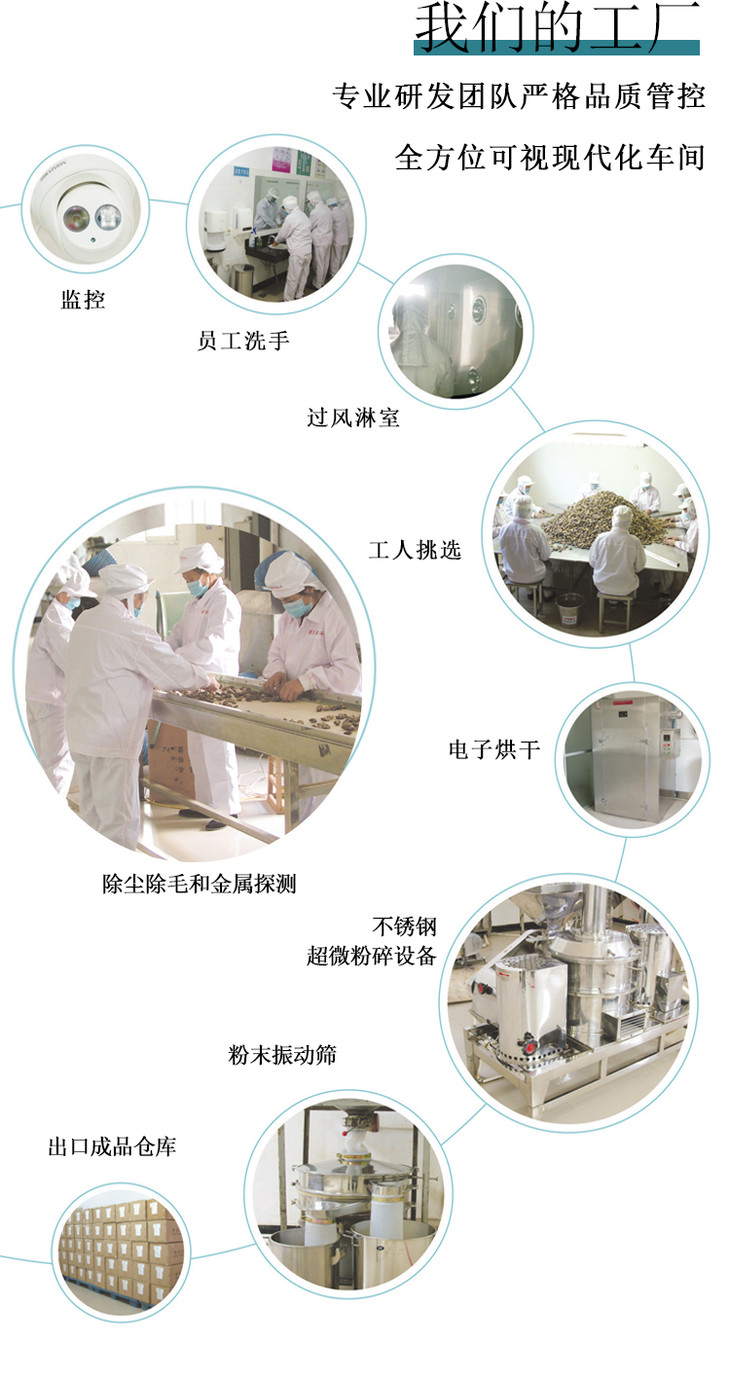 我们的工厂

专业研发团队严格品质管控

全方位可视现代化车间

监控

员工洗手

过风淋室

工人挑选

电子烘干

除尘除毛和金属探测

不锈钢
超微粉碎设备

粉末振动筛

出口成品仓库