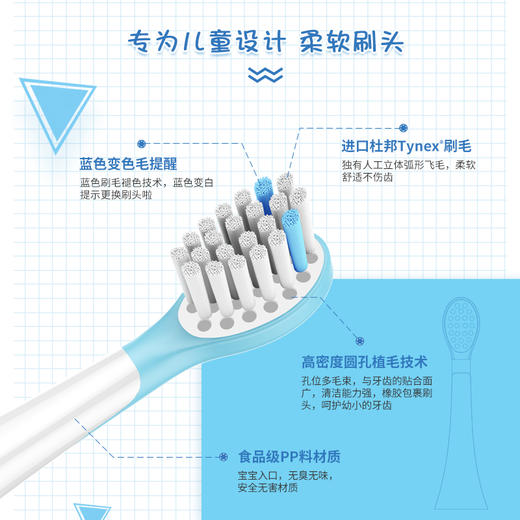 专为儿童设计 柔软刷头

蓝色变色毛提醒

蓝色刷毛褪色技术，蓝色变白提示更换刷头啦

进口杜邦Tynex®刷毛

独有人工立体弧形飞毛，柔软舒适不伤齿

高密度圆孔植毛技术

孔位多毛束，与牙齿的贴合面广，清洁能力强，橡胶包裹刷头，呵护幼小的牙齿

食品级PP料材质

宝宝入口，无臭无味，安全无害材质