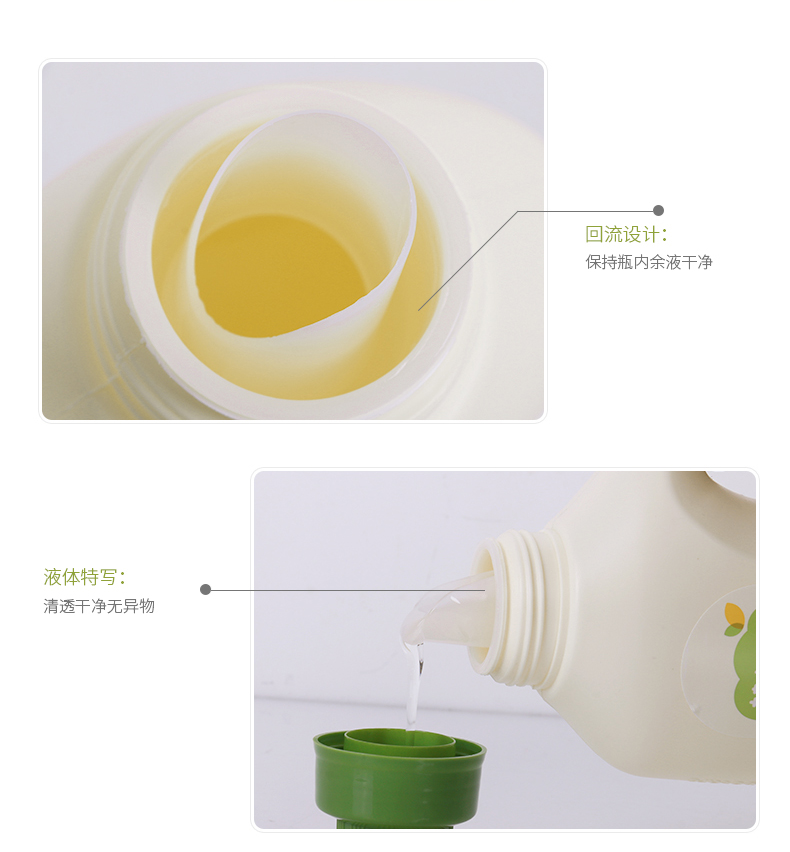 回流设计:
保持瓶内余液干净

液体特写:
清透干净无异物