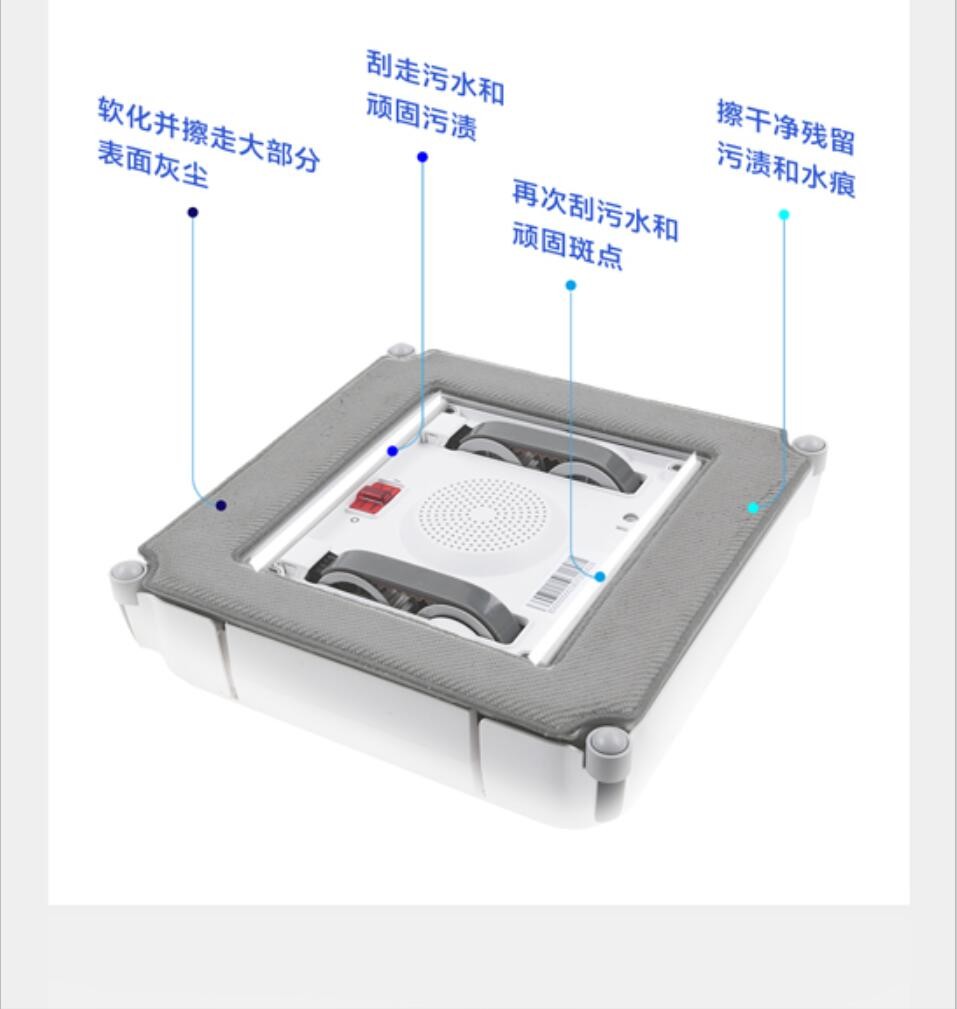 软化并擦走大部分表面灰尘

刮走污水和顽固污渍

再次刮污水和顽固斑点

擦干净残留污渍和水痕