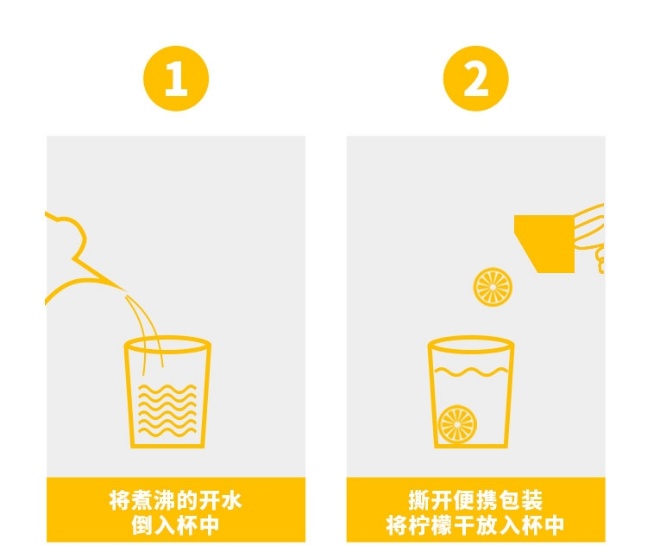 1

将煮沸的开水
倒入杯中

2

撕开便携包装
将柠檬干放入杯中