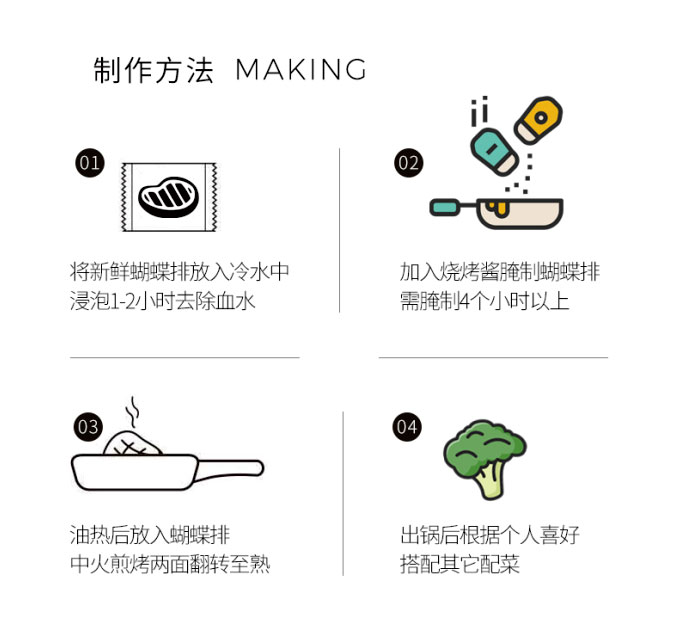 制作方法 MAKING

01

将新鲜蝴蝶排放入冷水中
浸泡1-2小时去除血水

02

加入烧烤酱腌制蝴蝶排
需腌制4个小时以上

03

油热后放入蝴蝶排
中火煎烤两面翻转至熟

04

出锅后根据个人喜好
搭配其它配菜