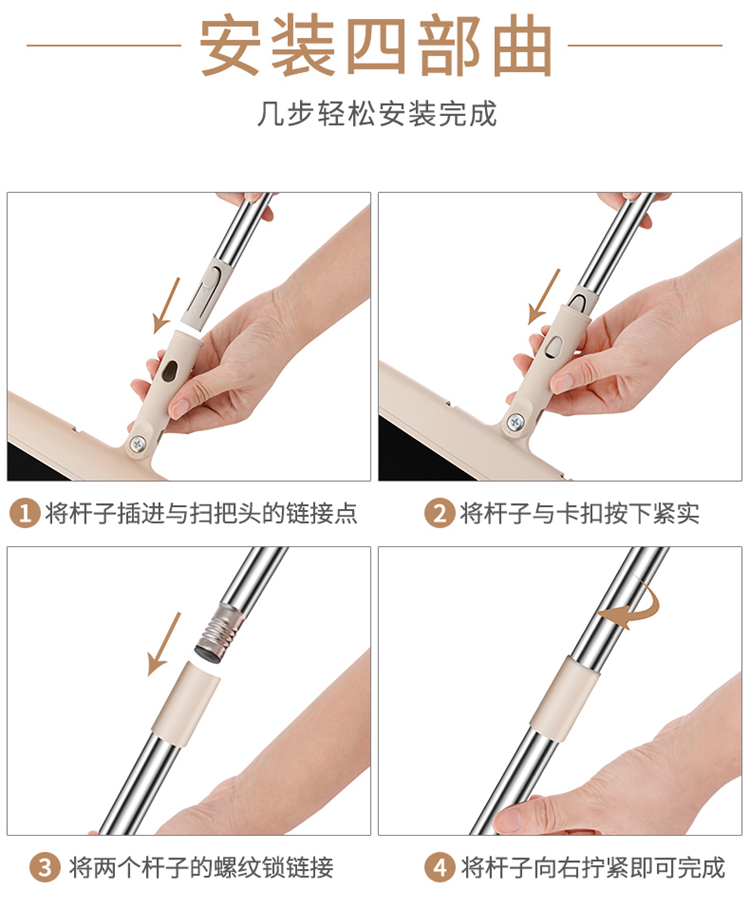 安装四部曲

几步轻松安装完成

1 将杆子插进与扫把头的链接点

2 将杆子与卡扣按下紧实

3 将两个杆子的螺纹锁链接

4 将杆子向右拧紧即可完成