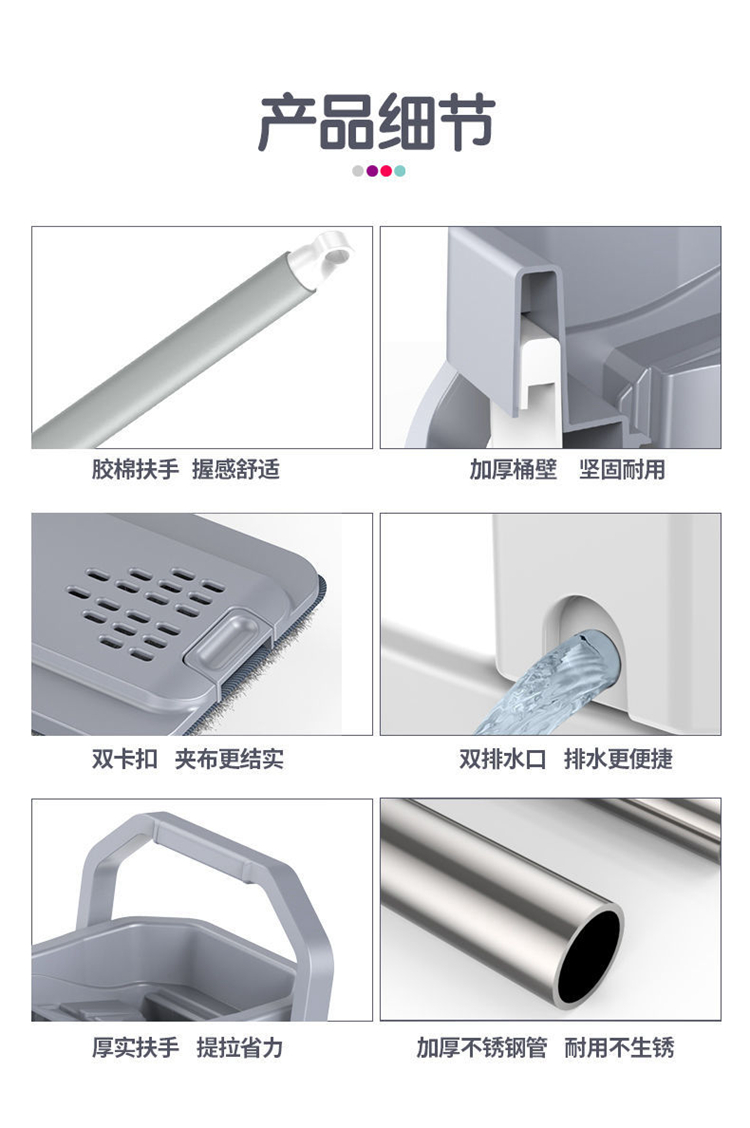 产品细节

胶棉扶手 握感舒适

加厚桶壁 坚固耐用

双卡扣 夹布更结实

双排水口 排水更便捷

厚实扶手 提拉省力

加厚不锈钢管 耐用不生锈