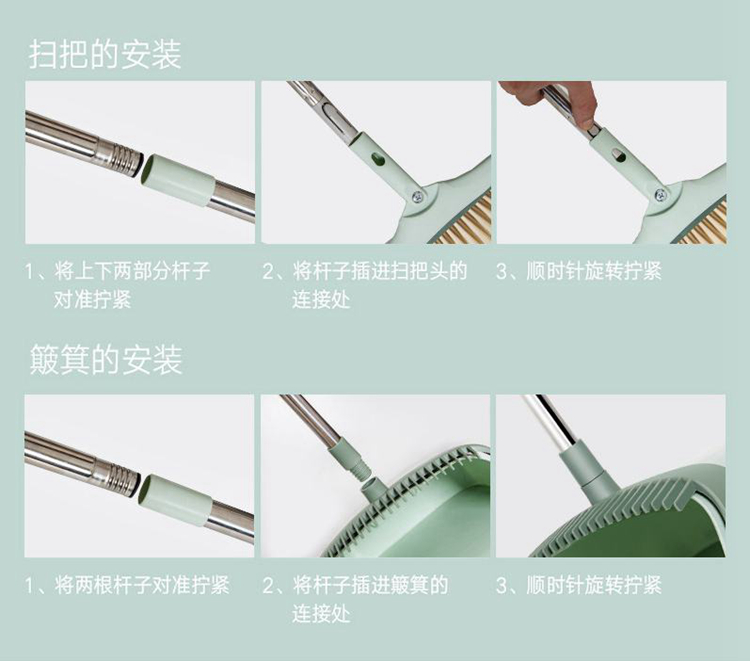 扫把的安装

1、将上下两部分杆子对准拧紧

2、将杆子插进扫把头的连接处

3、顺时针旋转拧紧

簸箕的安装

1、将两根杆子对准拧紧

2、将杆子插进簸箕的连接处

3、顺时针旋转拧紧