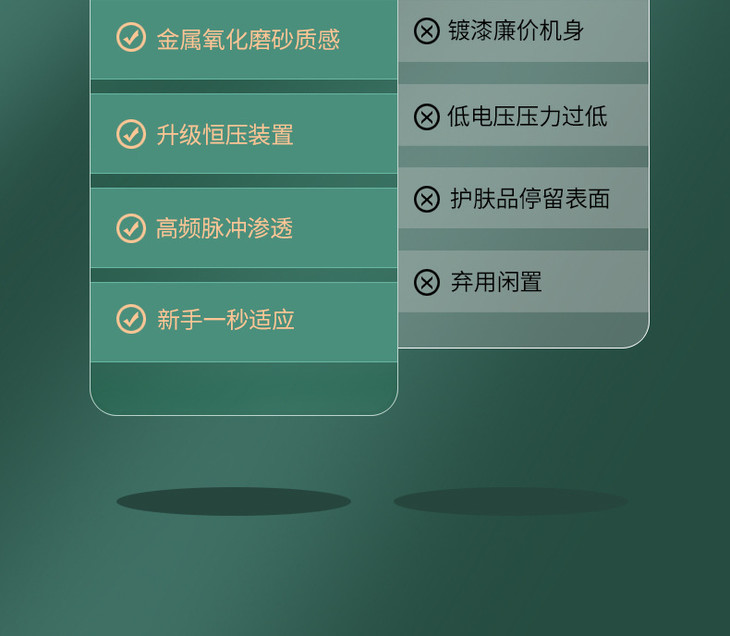 ✓ 金属氧化磨砂质感

✓ 升级恒压装置

✓ 高频脉冲渗透

✓ 新手一秒适应

⊗ 镀漆廉价机身

⊗ 低电压压力过低

⊗ 护肤品停留表面

⊗ 弃用闲置