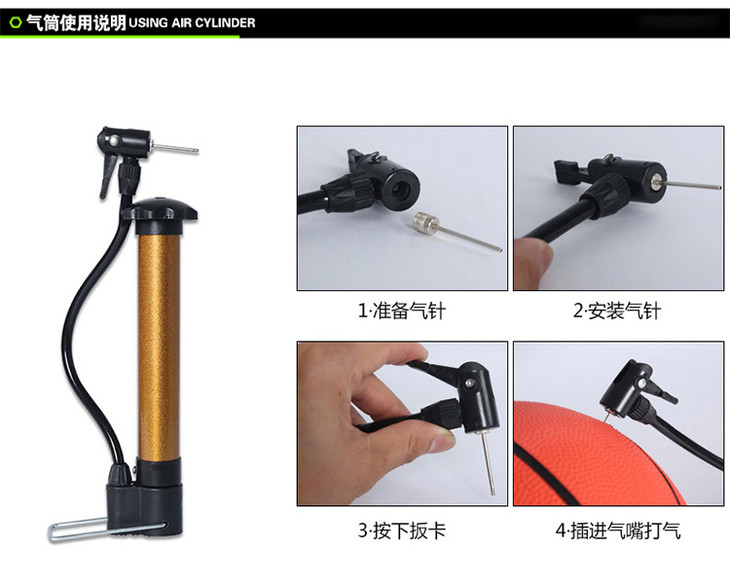 气筒使用说明 USING AIR CYLINDER

1·准备气针

2·安装气针

3·按下扳卡

4·插进气嘴打气