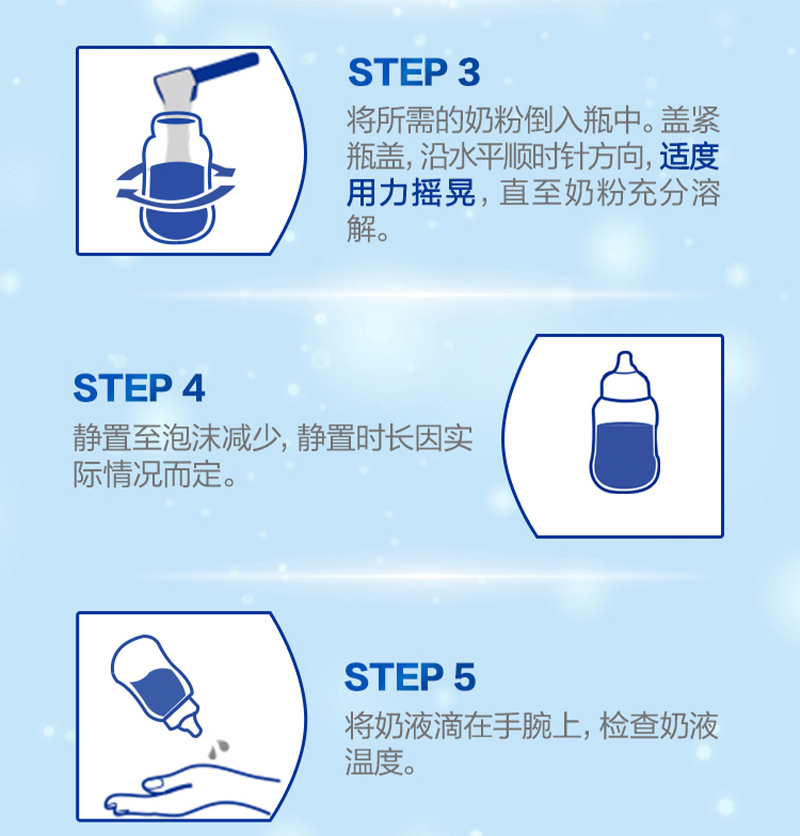 STEP 3
将所需的奶粉倒入瓶中。盖紧瓶盖，沿水平顺时针方向，适度用力摇晃，直至奶粉充分溶解。

STEP 4
静置至泡沫减少，静置时长因实际情况而定。

STEP 5
将奶液滴在手腕上，检查奶液温度。