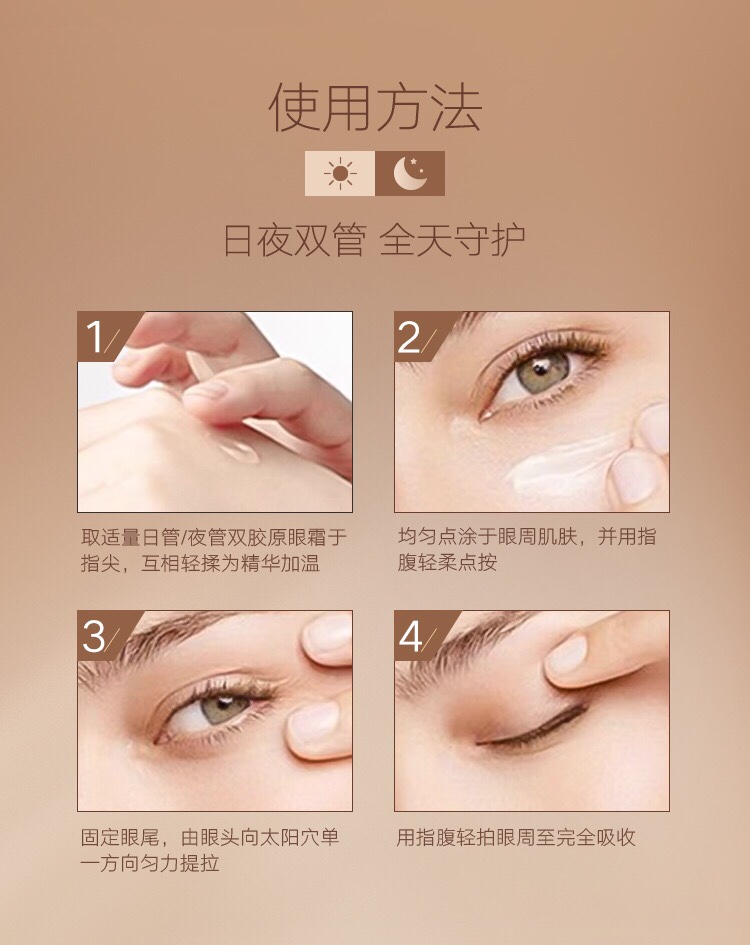 使用方法

日夜双管 全天守护

1/

取适量日管/夜管双胶原眼霜于指尖，互相轻揉为精华加温

2/

均匀点涂于眼周肌肤，并用指腹轻柔点按

3/

固定眼尾，由眼头向太阳穴单一方向匀力提拉

4/

用指腹轻拍眼周至完全吸收