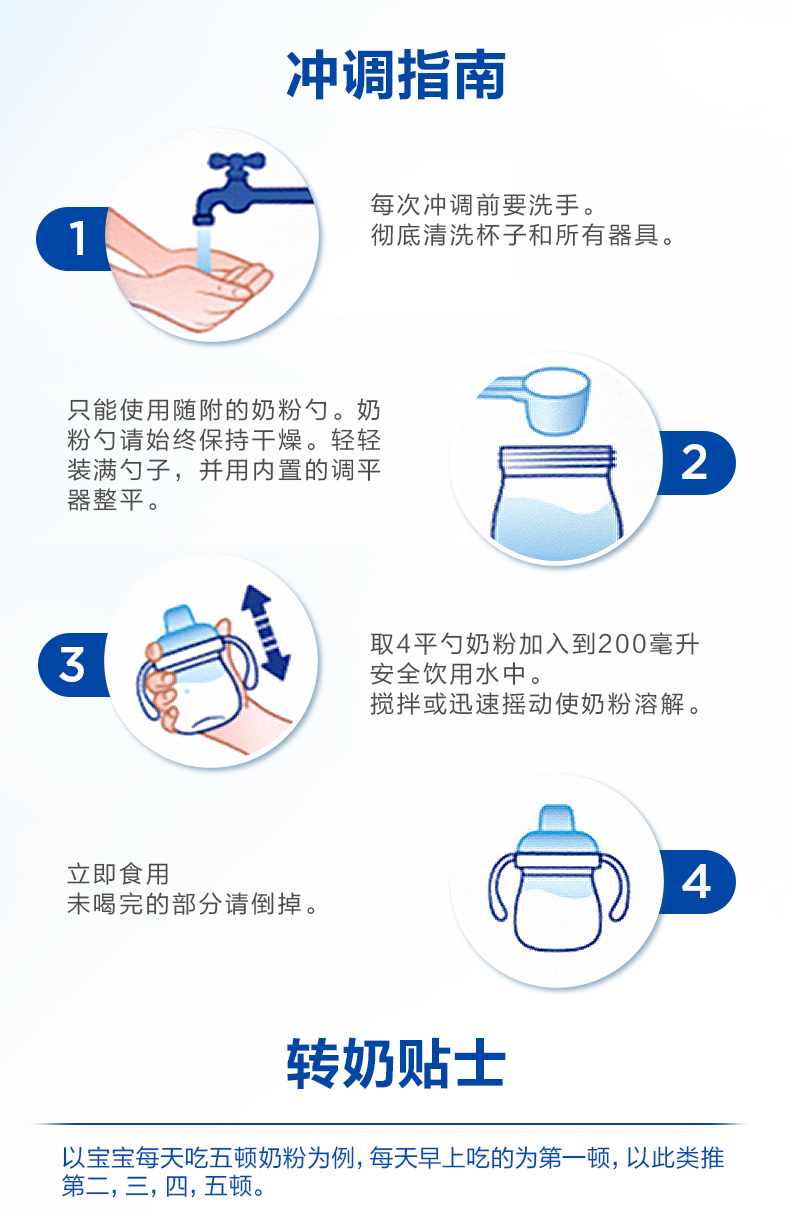 冲调指南

1

每次冲调前要洗手。
彻底清洗杯子和所有器具。

只能使用随附的奶粉勺。奶粉勺请始终保持干燥。轻轻装满勺子，并用内置的调平器整平。

2

3

取4平勺奶粉加入到200毫升安全饮用水中。
搅拌或迅速摇动使奶粉溶解。

立即食用
未喝完的部分请倒掉。

4

转奶贴士

以宝宝每天吃五顿奶粉为例，每天早上吃的为第一顿，以此类推第二，三，四，五顿。