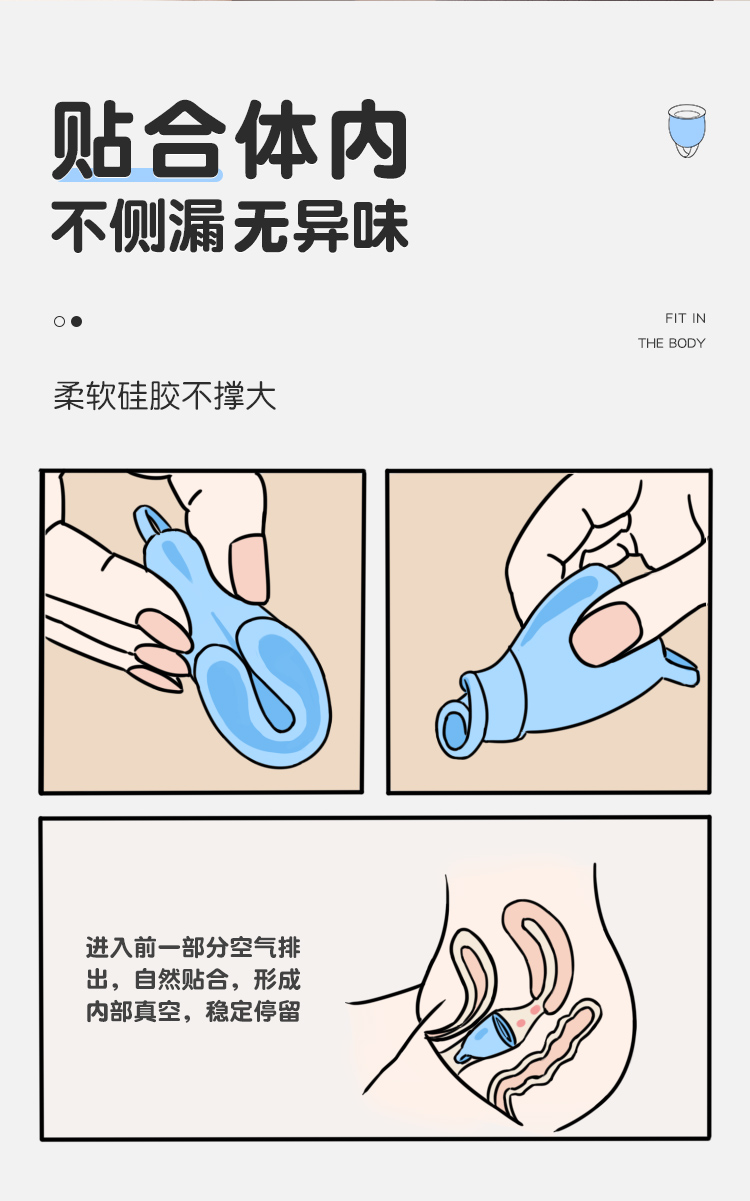 贴合体内
不侧漏 无异味

FIT IN
THE BODY

柔软硅胶不撑大

进入前一部分空气排出，自然贴合，形成内部真空，稳定停留