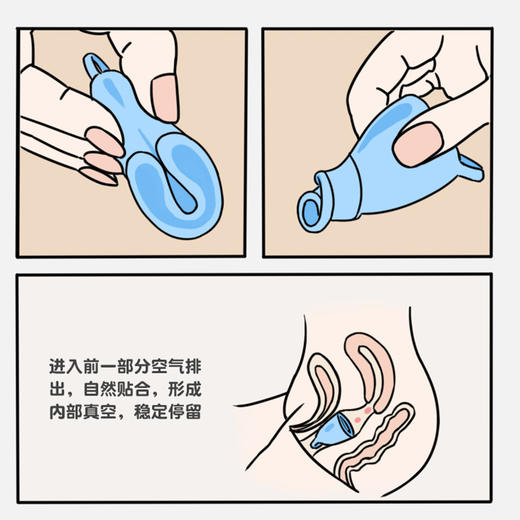 进入前一部分空气排出，自然贴合，形成内部真空，稳定停留