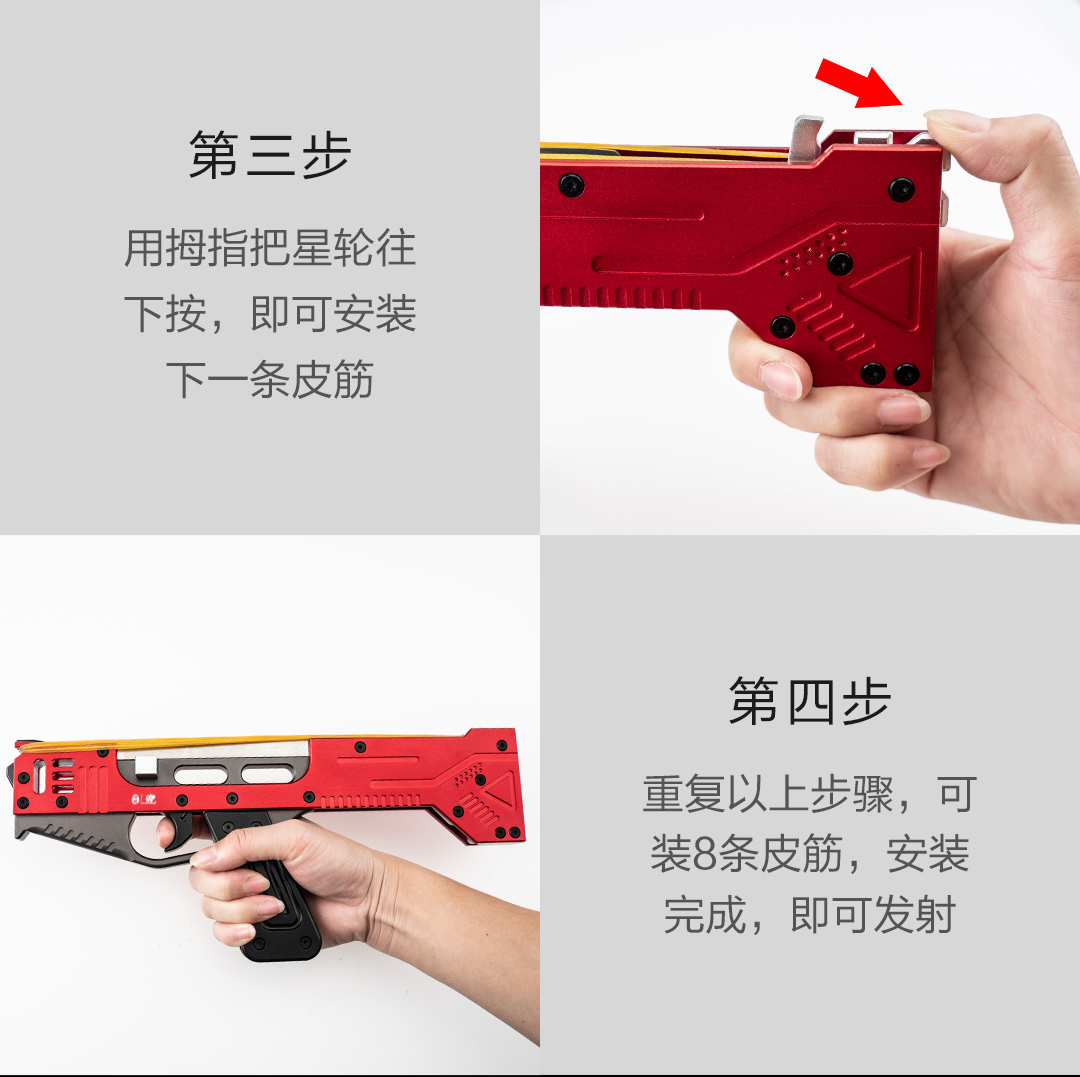 第三步

用拇指把星轮往下按，即可安装下一条皮筋

第四步

重复以上步骤，可装8条皮筋，安装完成，即可发射