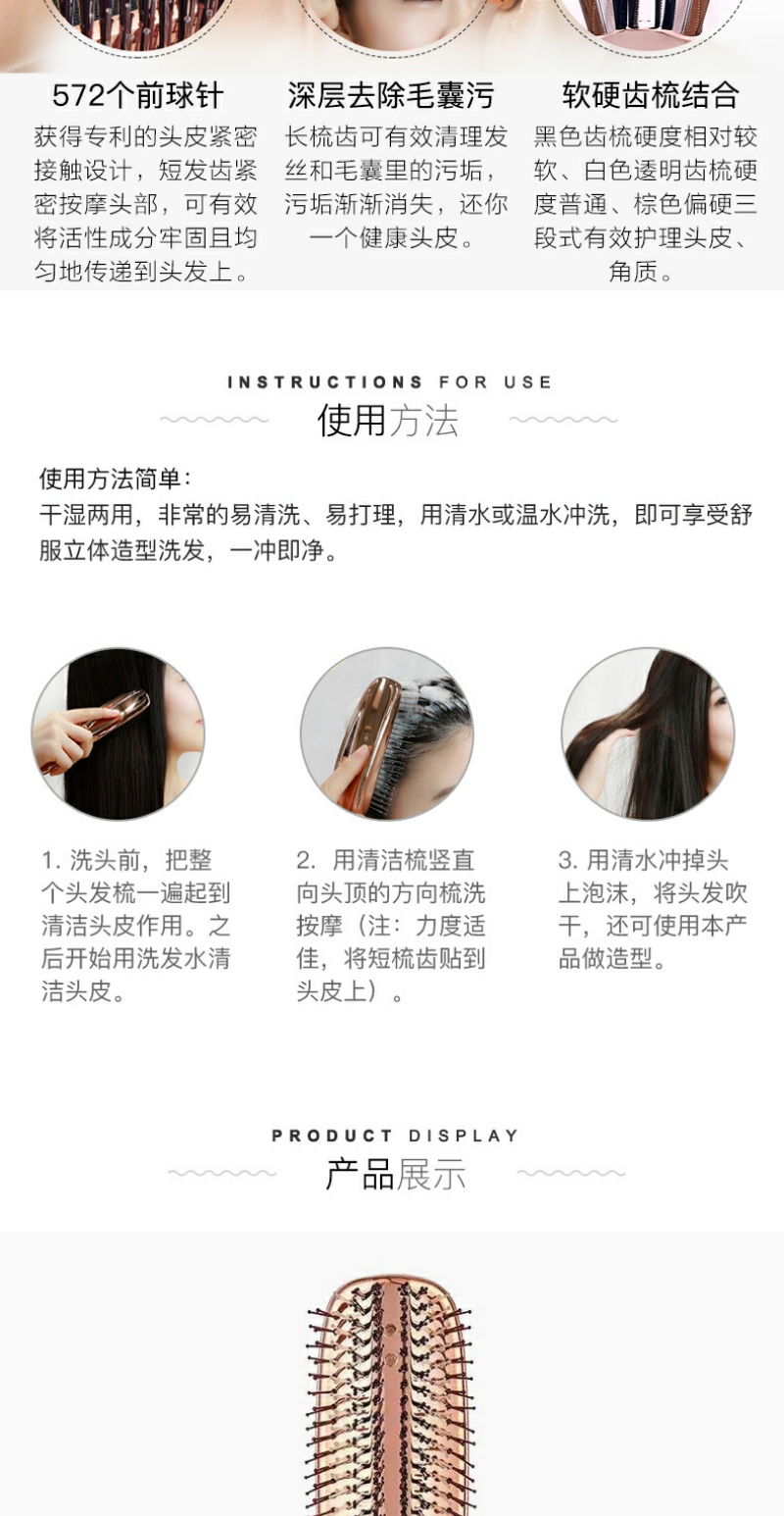 572个前球针

获得专利的头皮紧密接触设计，短发齿紧密按摩头部，可有效将活性成分牢固且均匀地传递到头发上。

深层去除毛囊污

长梳齿可有效清理发丝和毛囊里的污垢，污垢渐渐消失，还你一个健康头皮。

软硬齿梳结合

黑色齿梳硬度相对较软、白色透明齿梳硬度普通、棕色偏硬三段式有效护理头皮、角质。

INSTRUCTIONS FOR USE

使用方法

使用方法简单：
干湿两用，非常的易清洗、易打理，用清水或温水冲洗，即可享受舒服立体造型洗发，一冲即净。

1. 洗头前，把整个头发梳一遍起到清洁头皮作用。之后开始用洗发水清洁头皮。

2. 用清洁梳竖直向头顶的方向梳洗按摩（注：力度适佳，将短梳齿贴到头皮上）。

3. 用清水冲掉头上泡沫，将头发吹干，还可使用本产品做造型。

PRODUCT DISPLAY

产品展示