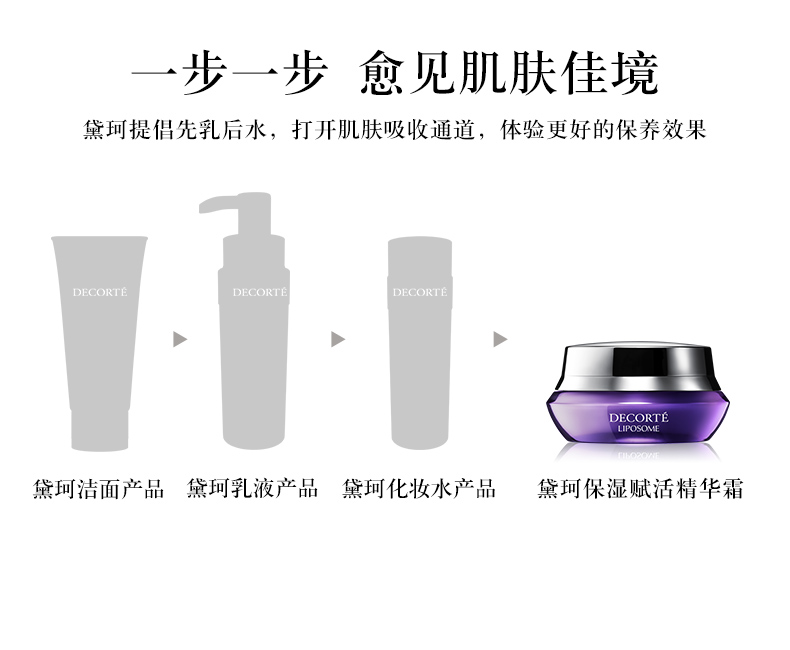 一步一步 愈见肌肤佳境

黛珂提倡先乳后水，打开肌肤吸收通道，体验更好的保养效果

DECORTÉ

DECORTÉ

DECORTÉ

DECORTÉ
LIPOSOME

黛珂洁面产品

黛珂乳液产品

黛珂化妆水产品

黛珂保湿赋活精华霜