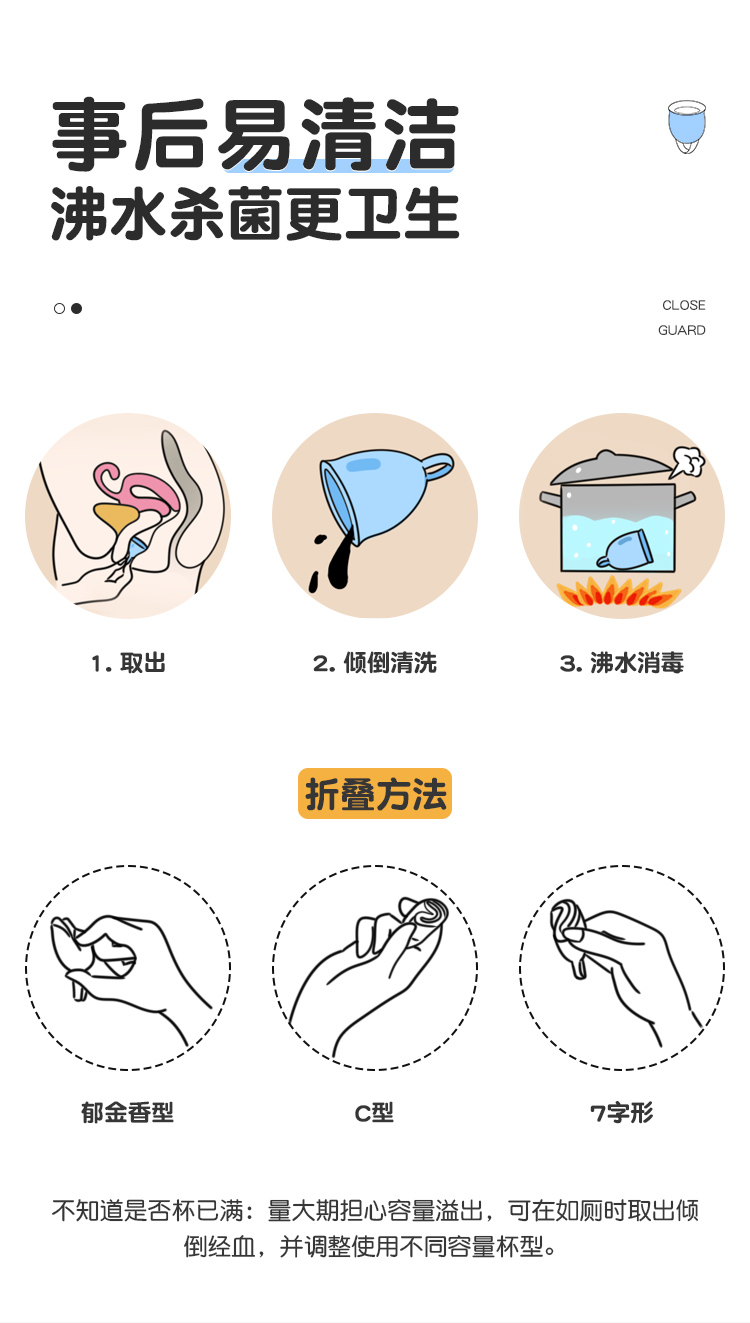 事后易清洁
沸水杀菌更卫生

CLOSE
GUARD

1. 取出

2. 倾倒清洗

3. 沸水消毒

折叠方法

郁金香型

C型

7字形

不知道是否杯已满：量大期担心容量溢出，可在如厕时取出倾倒经血，并调整使用不同容量杯型。