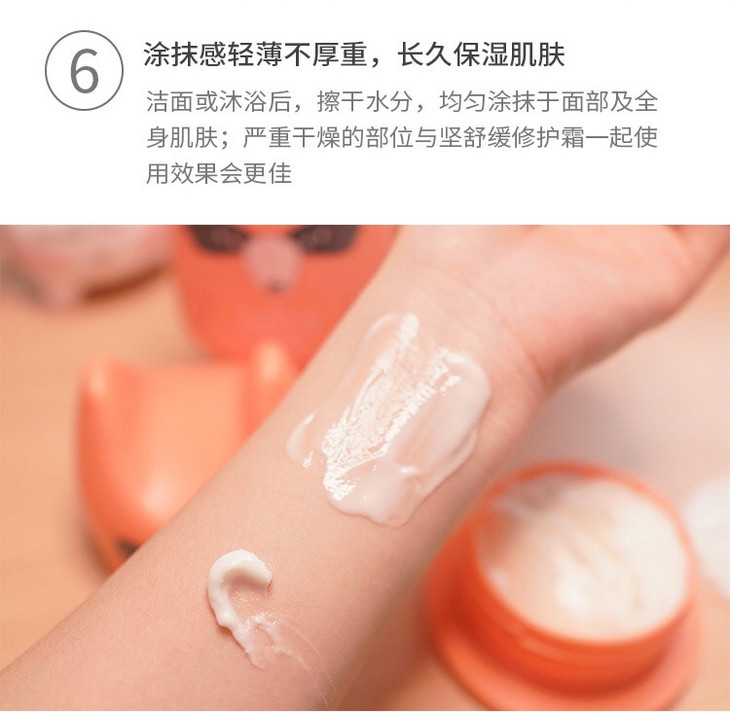 6 涂抹感轻薄不厚重，长久保湿肌肤

洁面或沐浴后，擦干水分，均匀涂抹于面部及全身肌肤；严重干燥的部位与坚舒缓修护霜一起使用效果会更佳