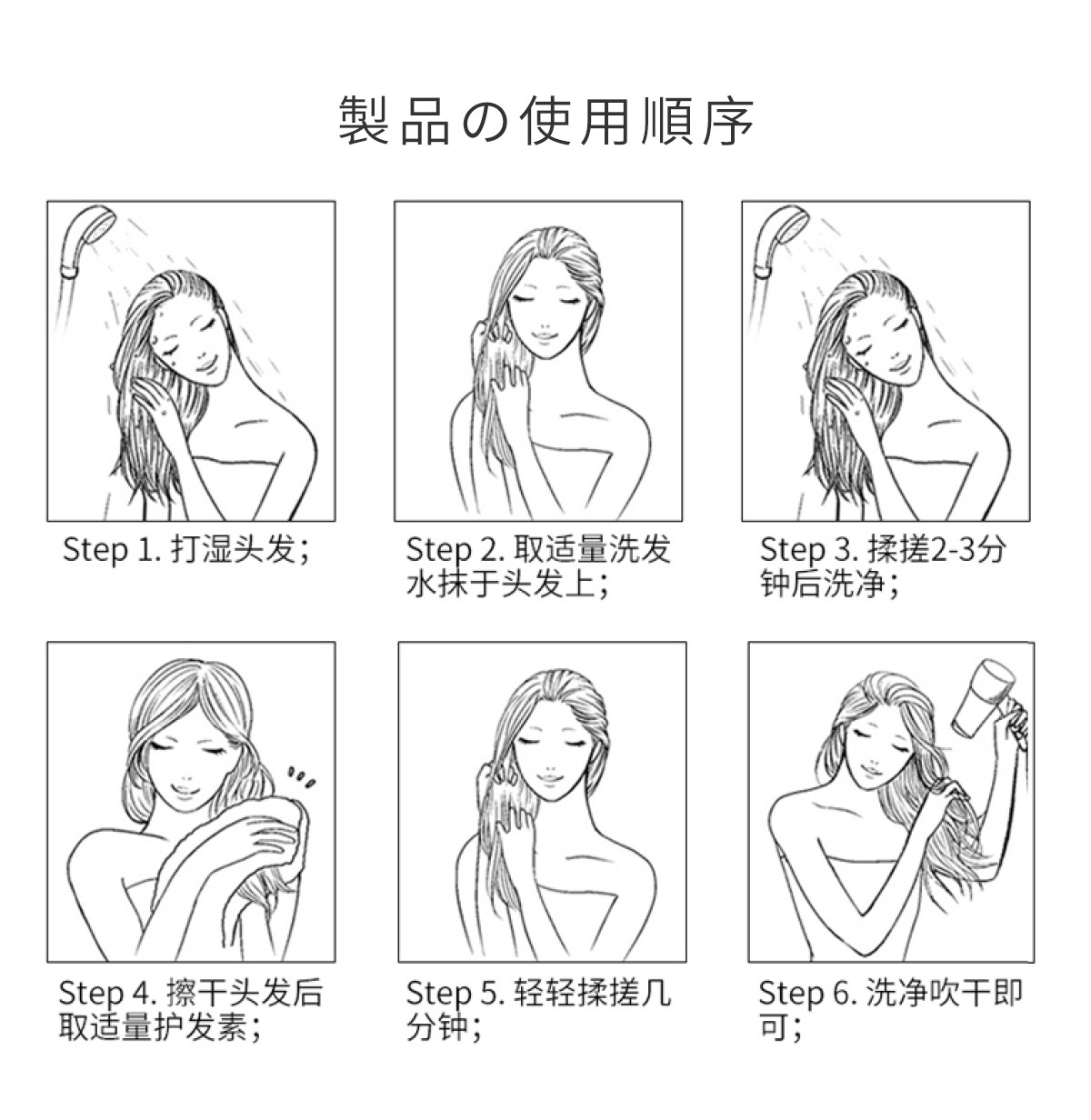 製品の使用順序

Step 1. 打湿头发；

Step 2. 取适量洗发水抹于头发上；

Step 3. 揉搓2-3分钟后洗净；

Step 4. 擦干头发后取适量护发素；

Step 5. 轻轻揉搓几分钟；

Step 6. 洗净吹干即可；