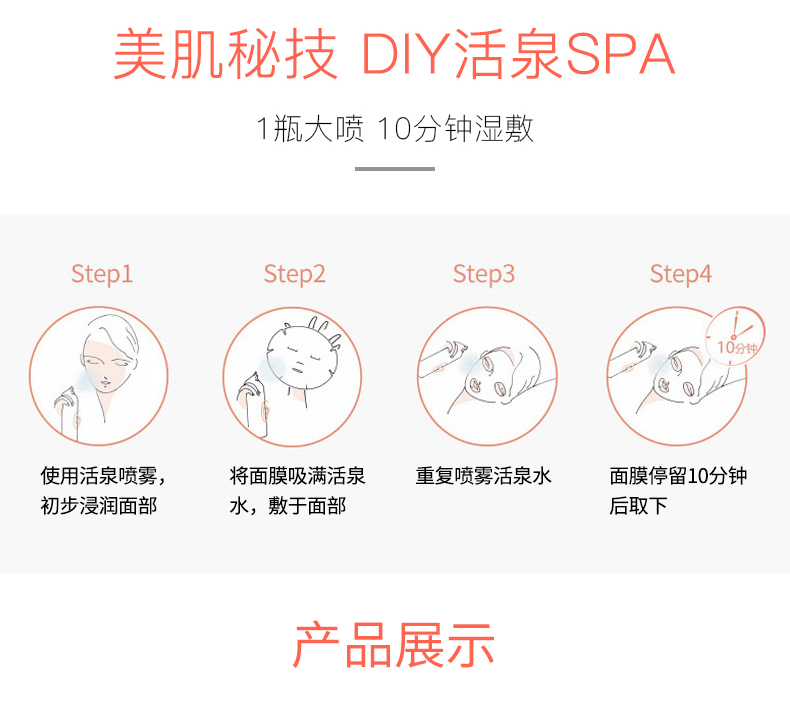 美肌秘技 DIY活泉SPA

1瓶大喷 10分钟湿敷

Step1

使用活泉喷雾，初步浸润面部

Step2

将面膜吸满活泉水，敷于面部

Step3

重复喷雾活泉水

Step4

10分钟

面膜停留10分钟后取下

产品展示