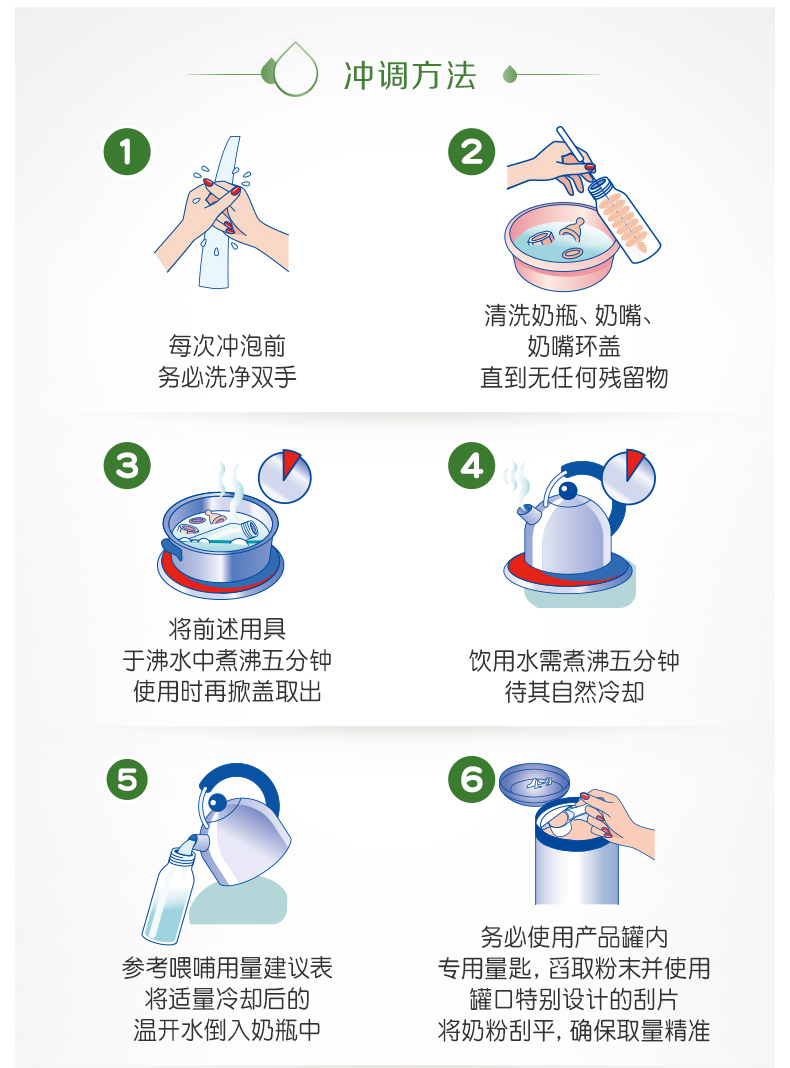 冲调方法

1
每次冲泡前
务必洗净双手

2
清洗奶瓶、奶嘴、
奶嘴环盖
直到无任何残留物

3
将前述用具
于沸水中煮沸五分钟
使用时再掀盖取出

4
饮用水需煮沸五分钟
待其自然冷却

5
参考喂哺用量建议表
将适量冷却后的
温开水倒入奶瓶中

6
务必使用产品罐内
专用量匙，舀取粉末并使用
罐口特别设计的刮片
将奶粉刮平，确保取量精准