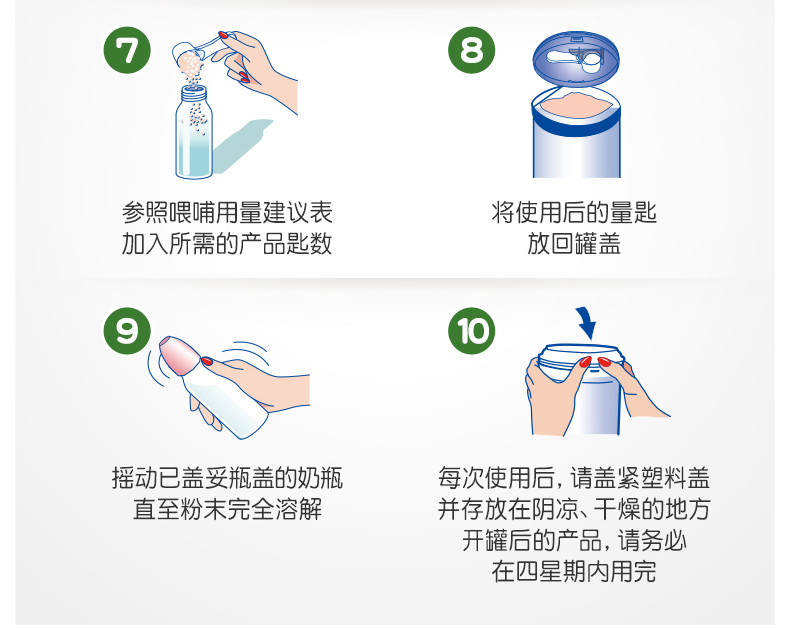 7

参照喂哺用量建议表
加入所需的产品匙数

8

将使用后的量匙
放回罐盖

9

摇动已盖妥瓶盖的奶瓶
直至粉末完全溶解

10

每次使用后，请盖紧塑料盖
并存放在阴凉、干燥的地方
开罐后的产品，请务必
在四星期内用完