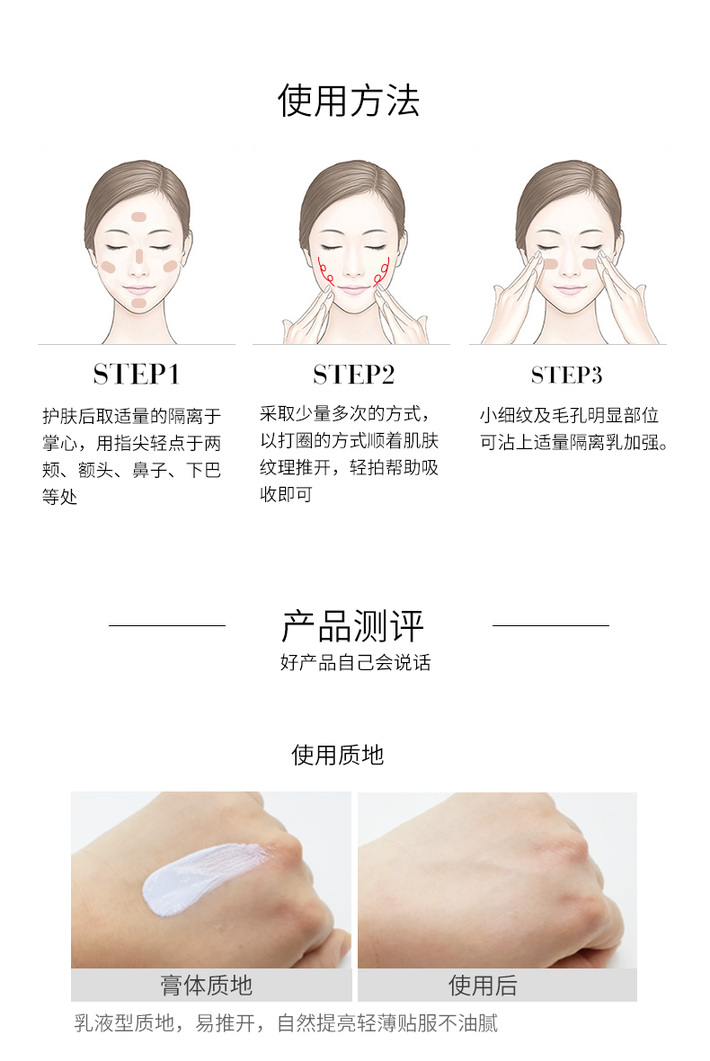 使用方法

STEP1

护肤后取适量的隔离于掌心，用指尖轻点于两颊、额头、鼻子、下巴等处

STEP2

采取少量多次的方式，以打圈的方式顺着肌肤纹理推开，轻拍帮助吸收即可

STEP3

小细纹及毛孔明显部位可沾上适量隔离乳加强。

产品测评

好产品自己会说话

使用质地

膏体质地

使用后

乳液型质地，易推开，自然提亮轻薄贴服不油腻