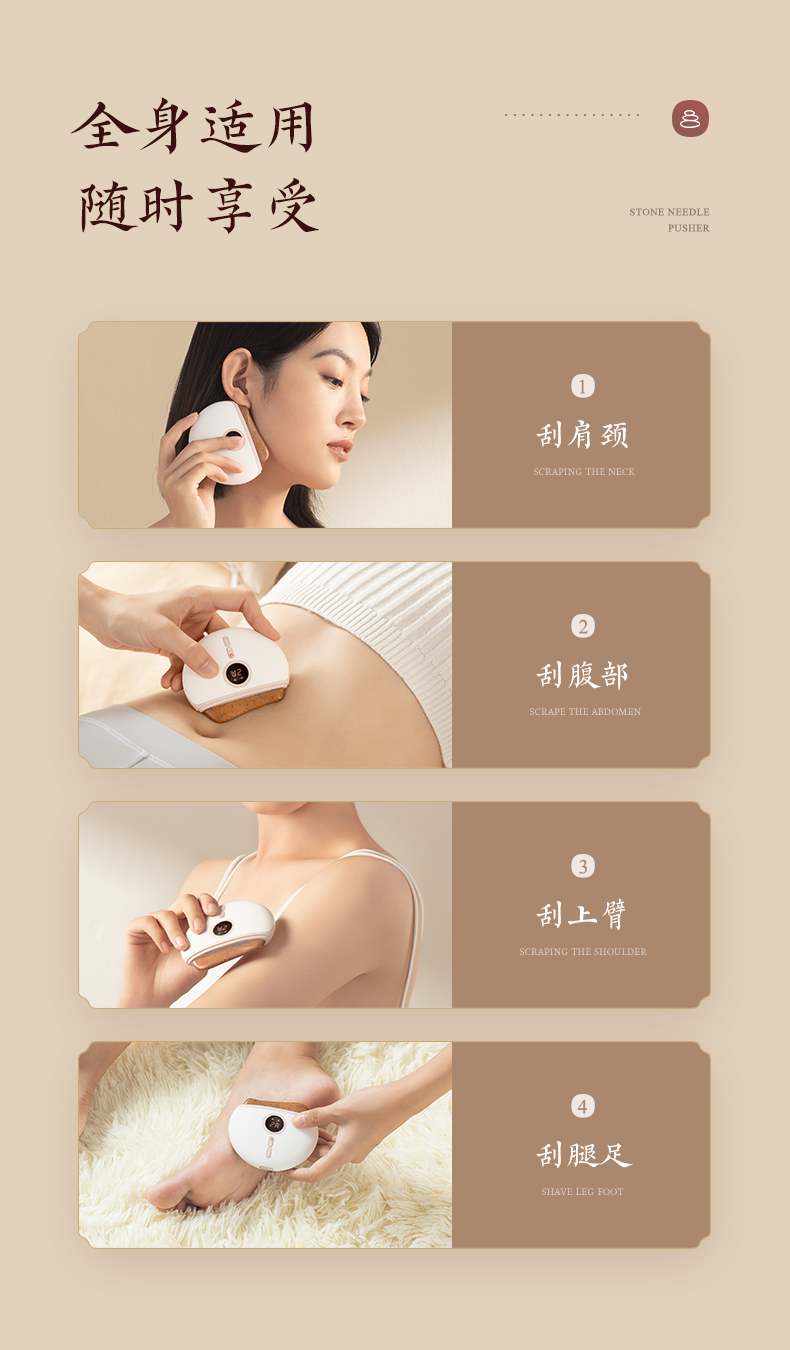 全身适用
随时享受

STONE NEEDLE PUSHER

1
刮肩颈
SCRAPING THE NECK

2
刮腹部
SCRAPE THE ABDOMEN

3
刮上臂
SCRAPING THE SHOULDER

4
刮腿足
SHAVE LEG FOOT