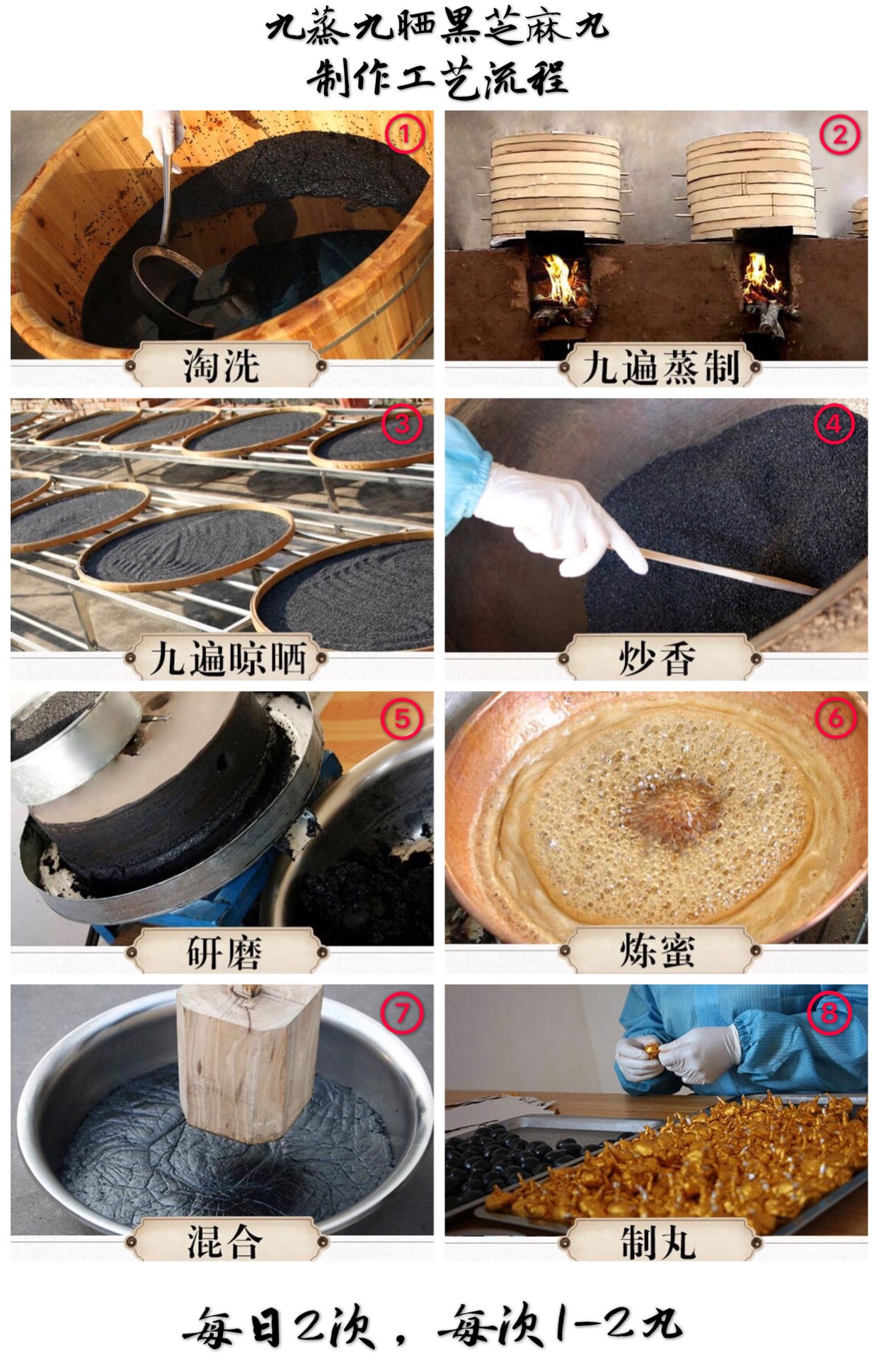 九蒸九晒黑芝麻丸
制作工艺流程

①
淘洗

②
九遍蒸制

③
九遍晾晒

④
炒香

⑤
研磨

⑥
炼蜜

⑦
混合

⑧
制丸

每日2次，每次1-2丸