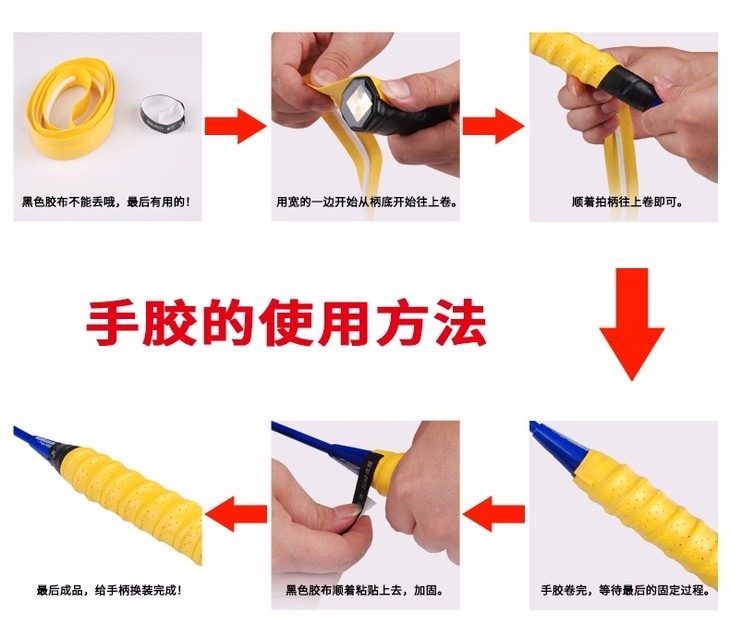 黑色胶布不能丢哦，最后有用的！

用宽的一边开始从柄底开始往上卷。

顺着拍柄往上卷即可。

手胶的使用方法

手胶卷完，等待最后的固定过程。

黑色胶布顺着粘贴上去，加固。

最后成品，给手柄换装完成！