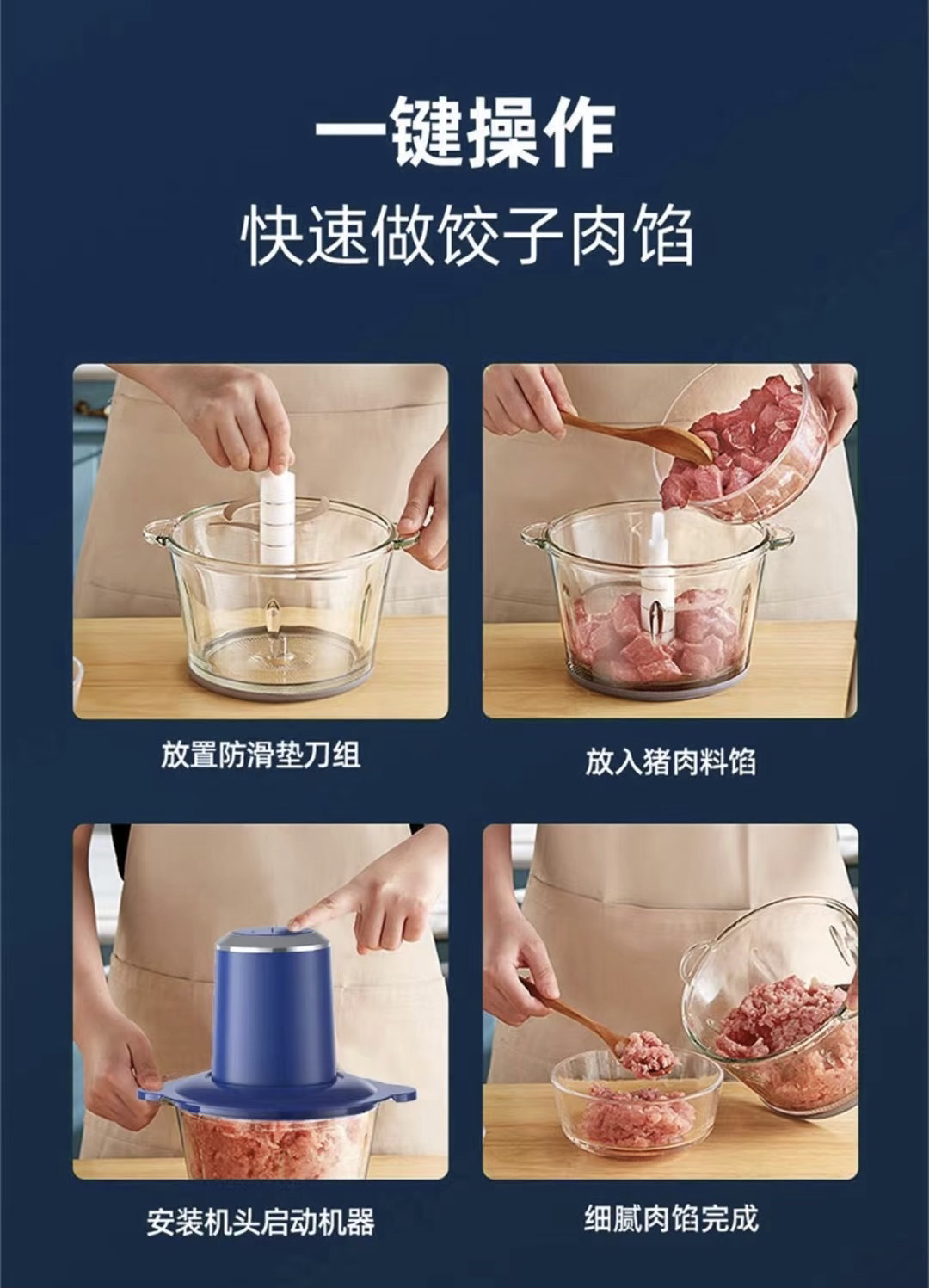 一键操作

快速做饺子肉馅

放置防滑垫刀组

放入猪肉料馅

安装机头启动机器

细腻肉馅完成