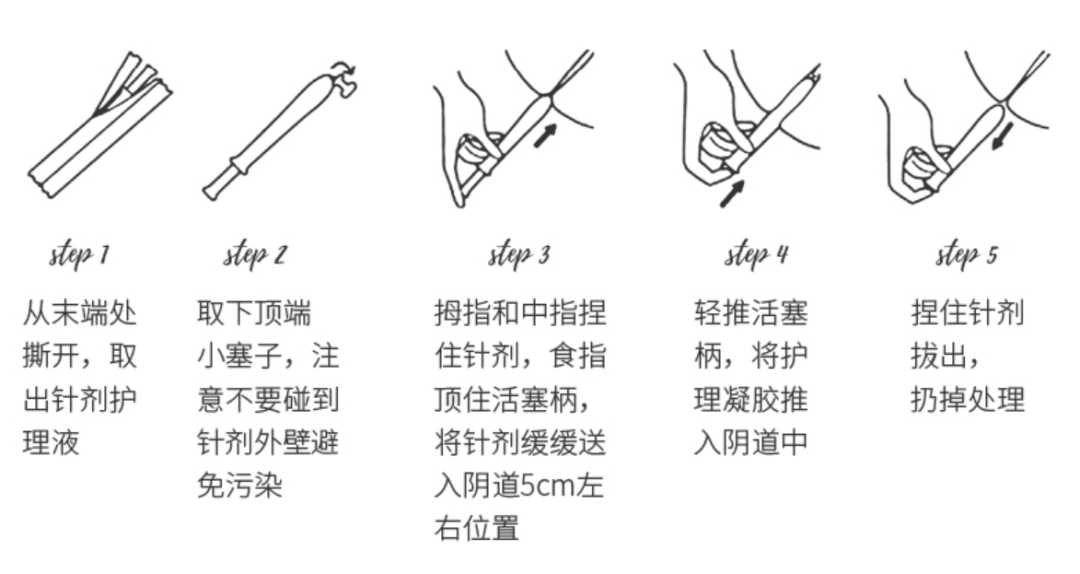 step 1

从末端处撕开，取出针剂护理液

step 2

取下顶端小塞子，注意不要碰到针剂外壁避免污染

step 3

拇指和中指捏住针剂，食指顶住活塞柄，将针剂缓缓送入阴道5cm左右位置

step 4

轻推活塞柄，将护理凝胶推入阴道中

step 5

捏住针剂拔出，扔掉处理