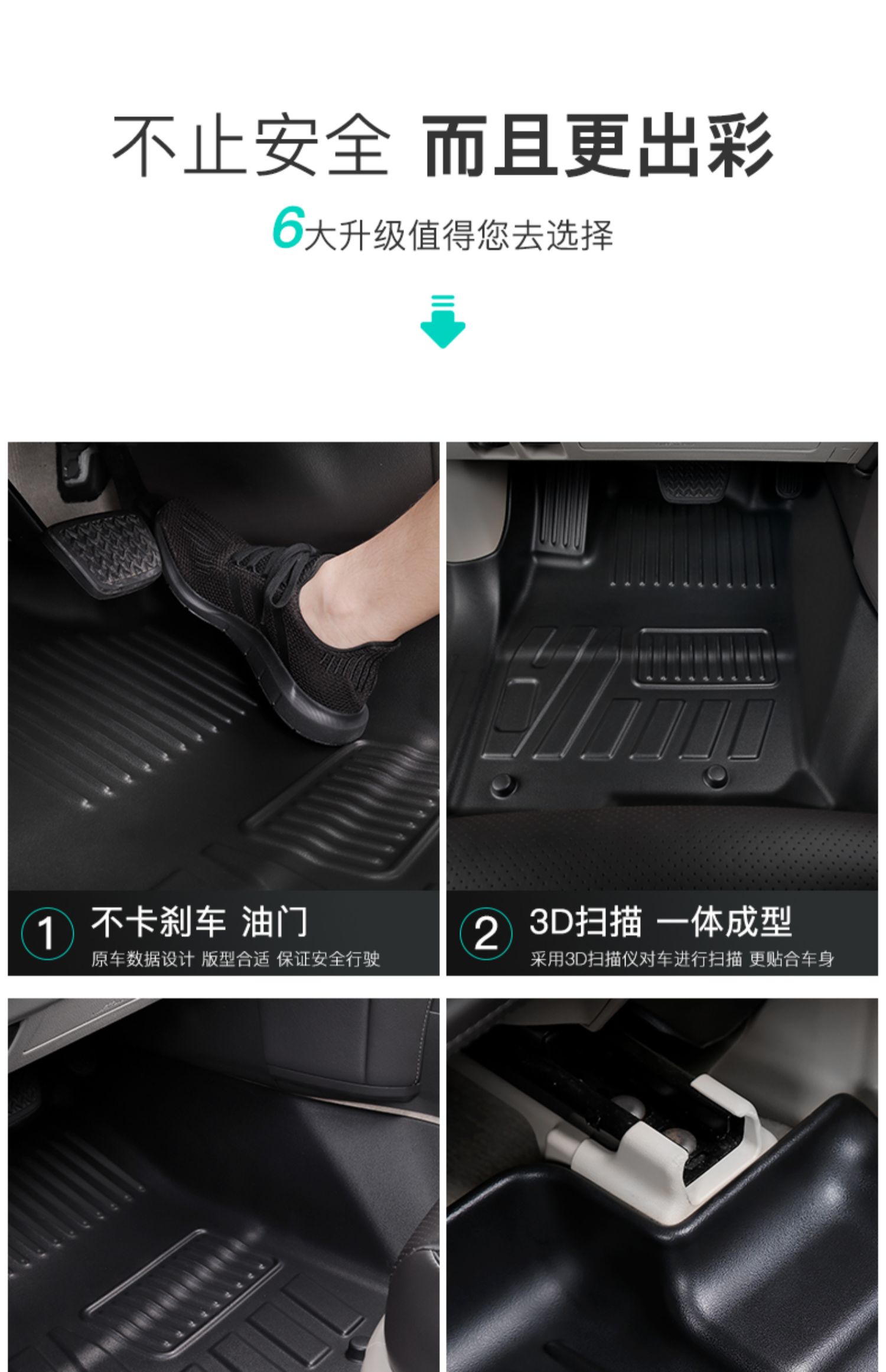 不止安全 而且更出彩

6大升级值得您去选择

1 不卡刹车 油门
原车数据设计 版型合适 保证安全行驶

2 3D扫描 一体成型
采用3D扫描仪对车进行扫描 更贴合车身