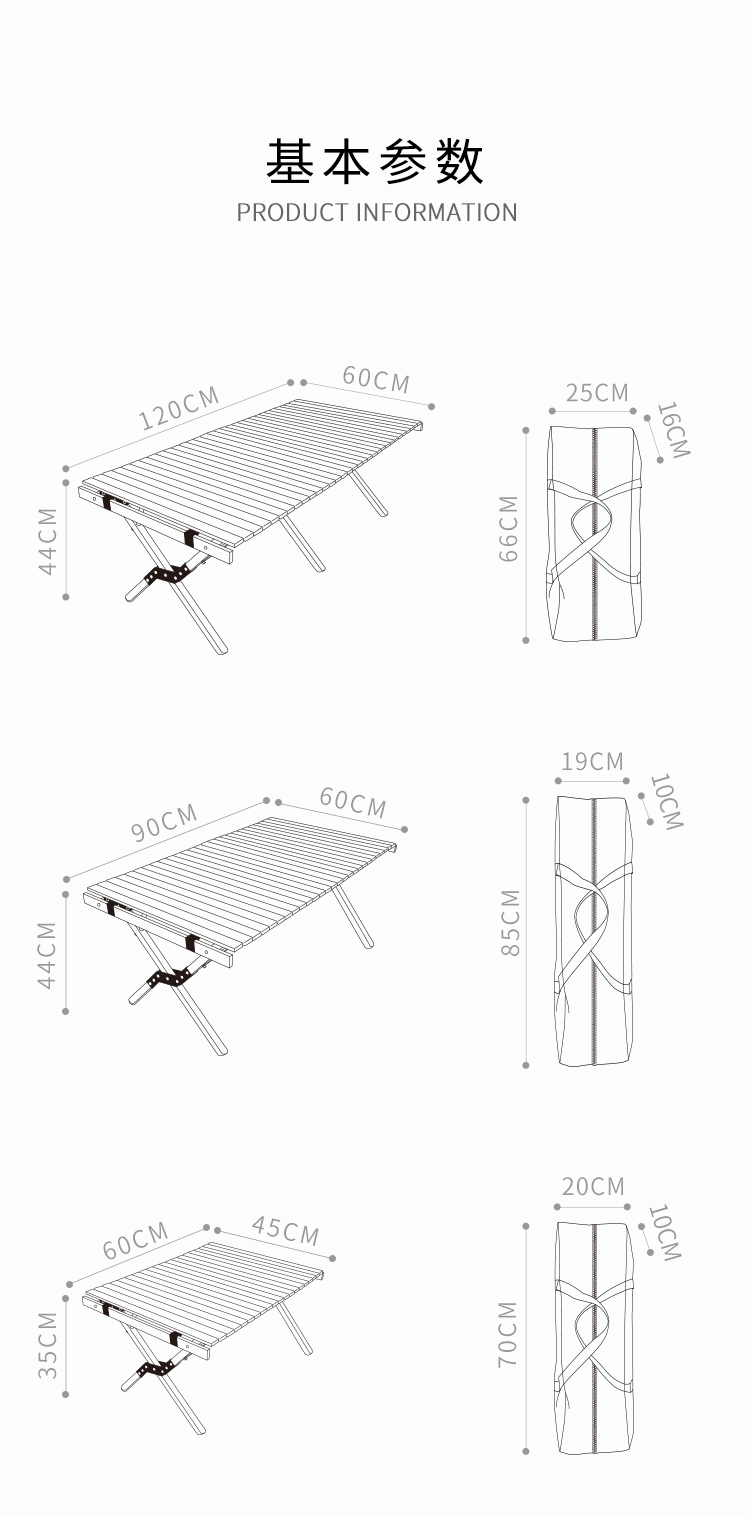 基本参数
PRODUCT INFORMATION

120CM
60CM
44CM

25CM
16CM
66CM

90CM
60CM
44CM

19CM
10CM
85CM

60CM
45CM
35CM

20CM
10CM
70CM