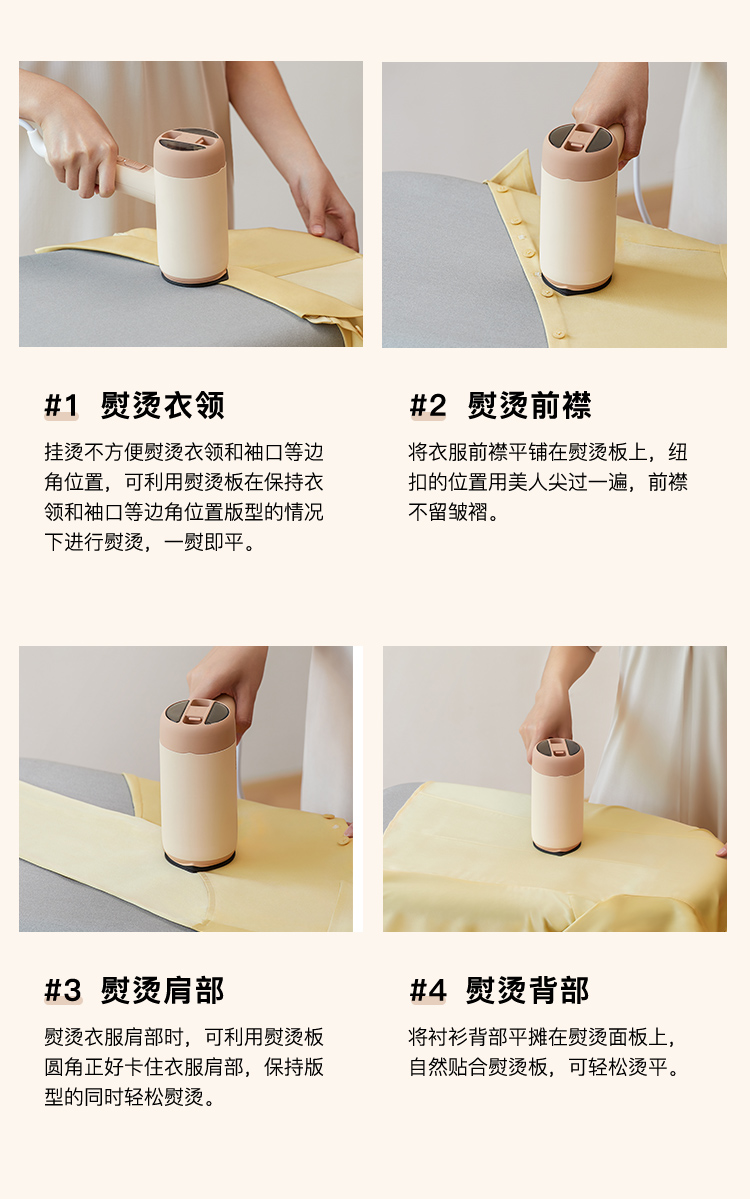 #1 熨烫衣领

挂烫不方便熨烫衣领和袖口等边角位置，可利用熨烫板在保持衣领和袖口等边角位置版型的情况下进行熨烫，一熨即平。

#2 熨烫前襟

将衣服前襟平铺在熨烫板上，纽扣的位置用美人尖过一遍，前襟不留皱褶。

#3 熨烫肩部

熨烫衣服肩部时，可利用熨烫板圆角正好卡住衣服肩部，保持版型的同时轻松熨烫。

#4 熨烫背部

将衬衫背部平摊在熨烫面板上，自然贴合熨烫板，可轻松烫平。